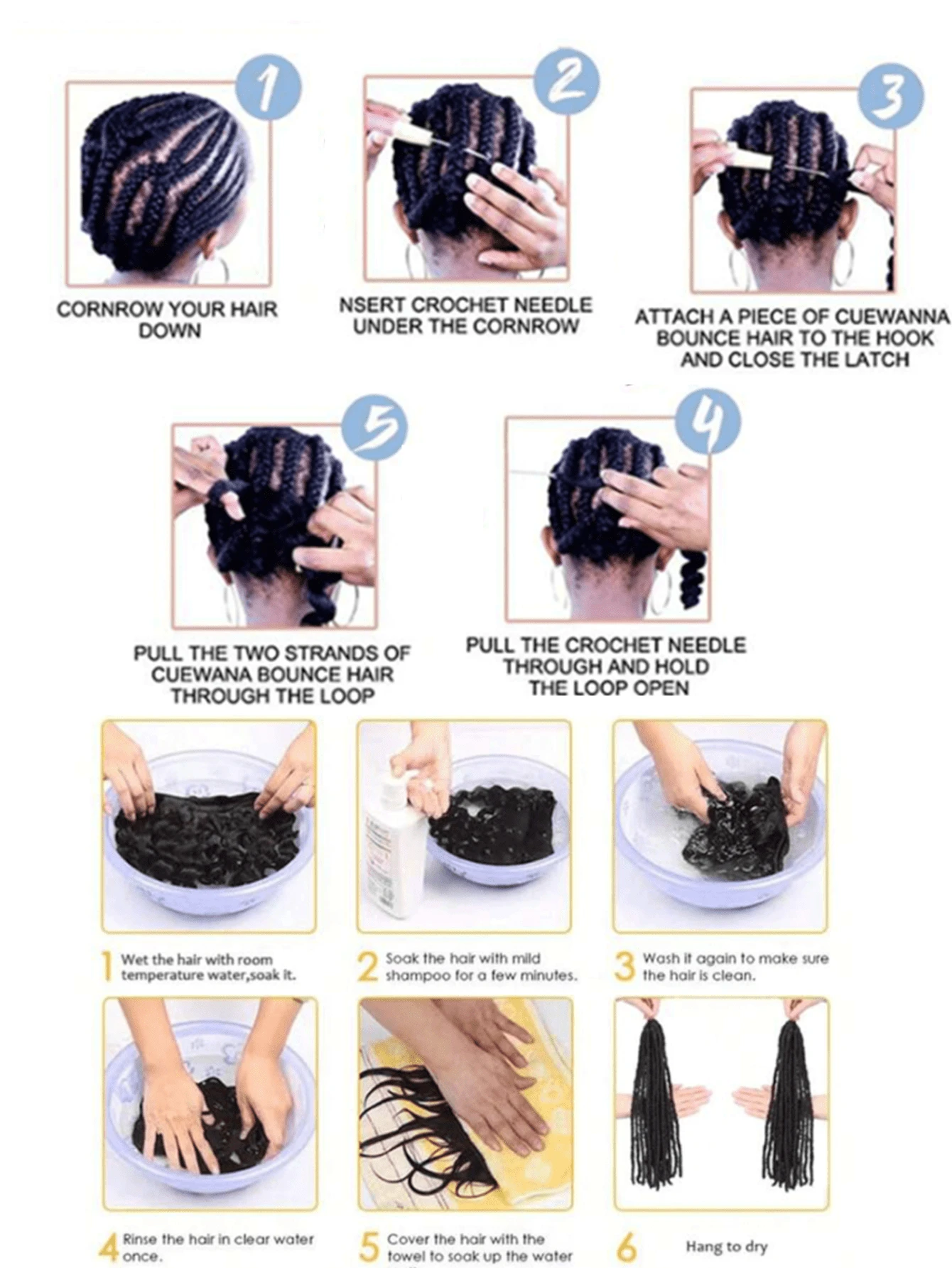 1

CORNROW YOUR HAIR DOWN

2

NSERT CROCHET NEEDLE UNDER THE CORNROW

3

ATTACH A PIECE OF CUEWANNA BOUNCE HAIR TO THE HOOK AND CLOSE THE LATCH

5

PULL THE TWO STRANDS OF CUEWANA BOUNCE HAIR THROUGH THE LOOP

4

PULL THE CROCHET NEEDLE THROUGH AND HOLD THE LOOP OPEN

1 Wet the hair with room temperature water,soak it.

2 Soak the hair with mild shampoo for a few minutes.

3 Wash it again to make sure the hair is clean.

4 Rinse the hair in clear water once.

5 Cover the hair with the towel to soak up the water

6 Hang to dry