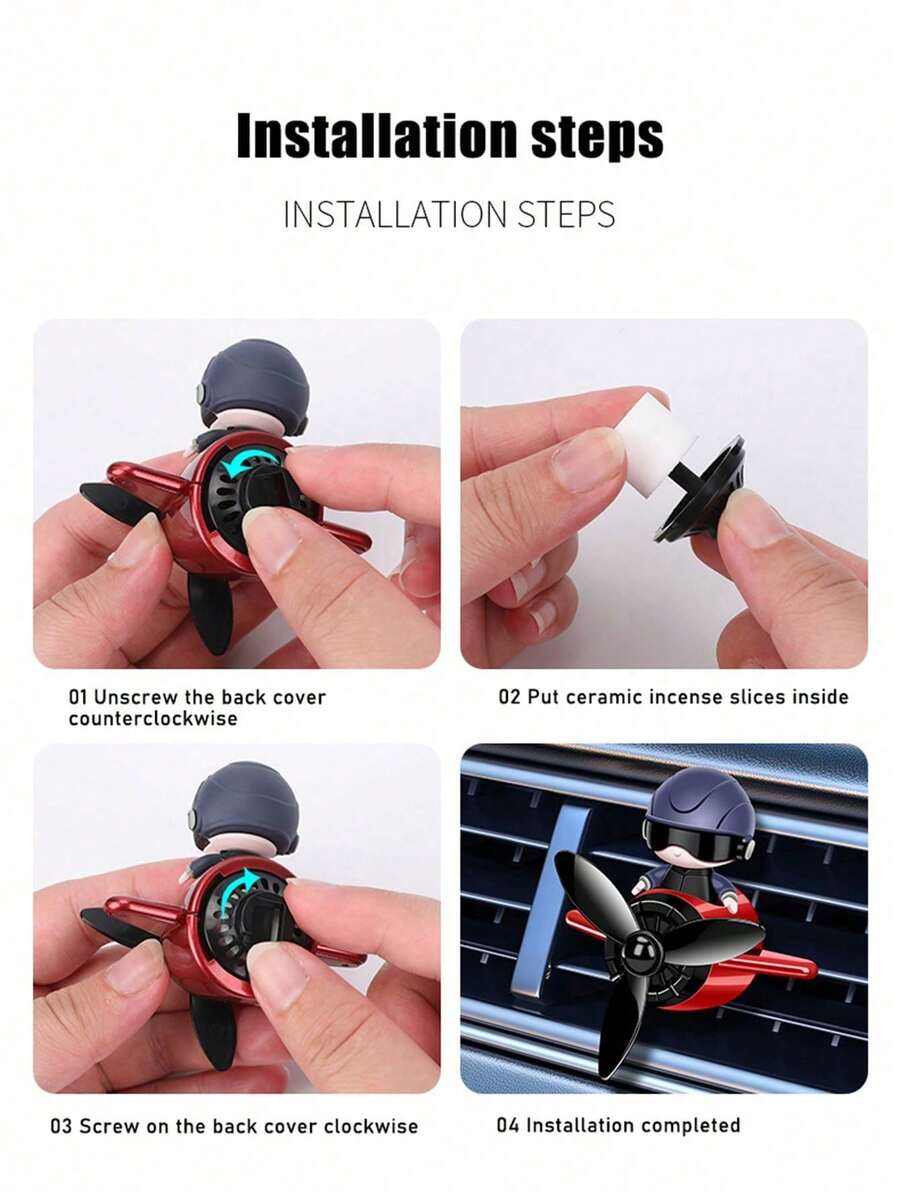 Installation steps

INSTALLATION STEPS

01 Unscrew the back cover counterclockwise

02 Put ceramic incense slices inside

03 Screw on the back cover clockwise

04 Installation completed