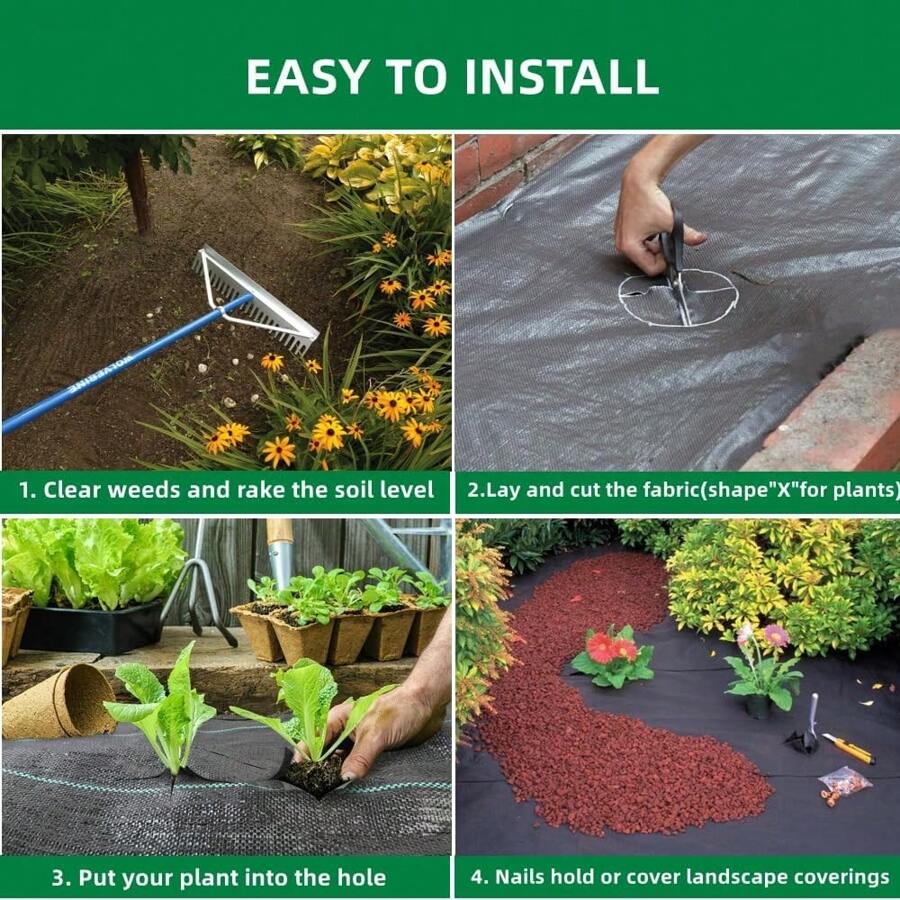 EASY TO INSTALL

WOLVERINE

1. Clear weeds and rake the soil level

2.Lay and cut the fabric(shape"X"for plants)

3. Put your plant into the hole

4. Nails hold or cover landscape coverings