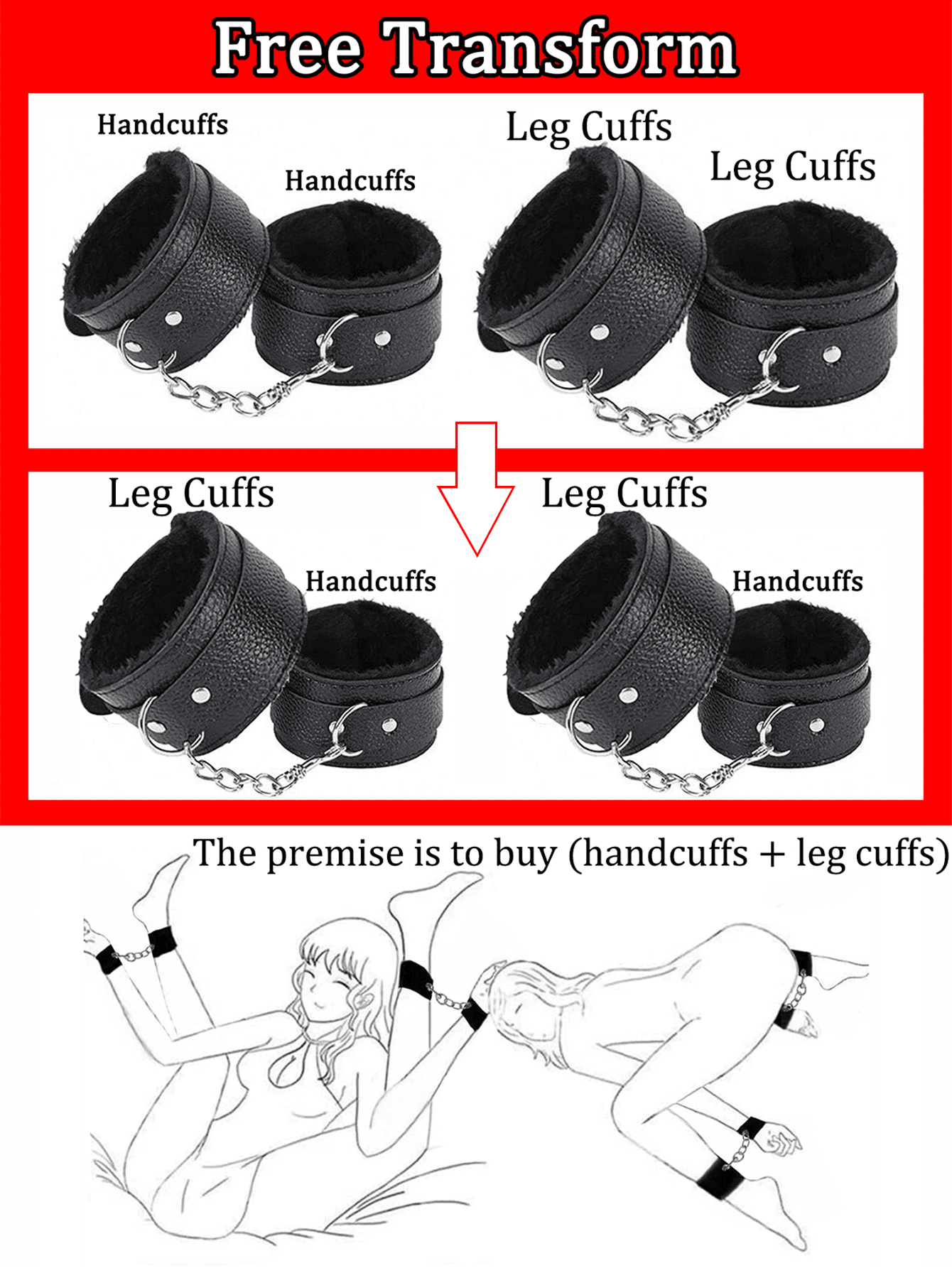 Free Transform

Handcuffs

Handcuffs

Leg Cuffs

Leg Cuffs

Leg Cuffs

Handcuffs

Leg Cuffs

Handcuffs

The premise is to buy (handcuffs + leg cuffs)