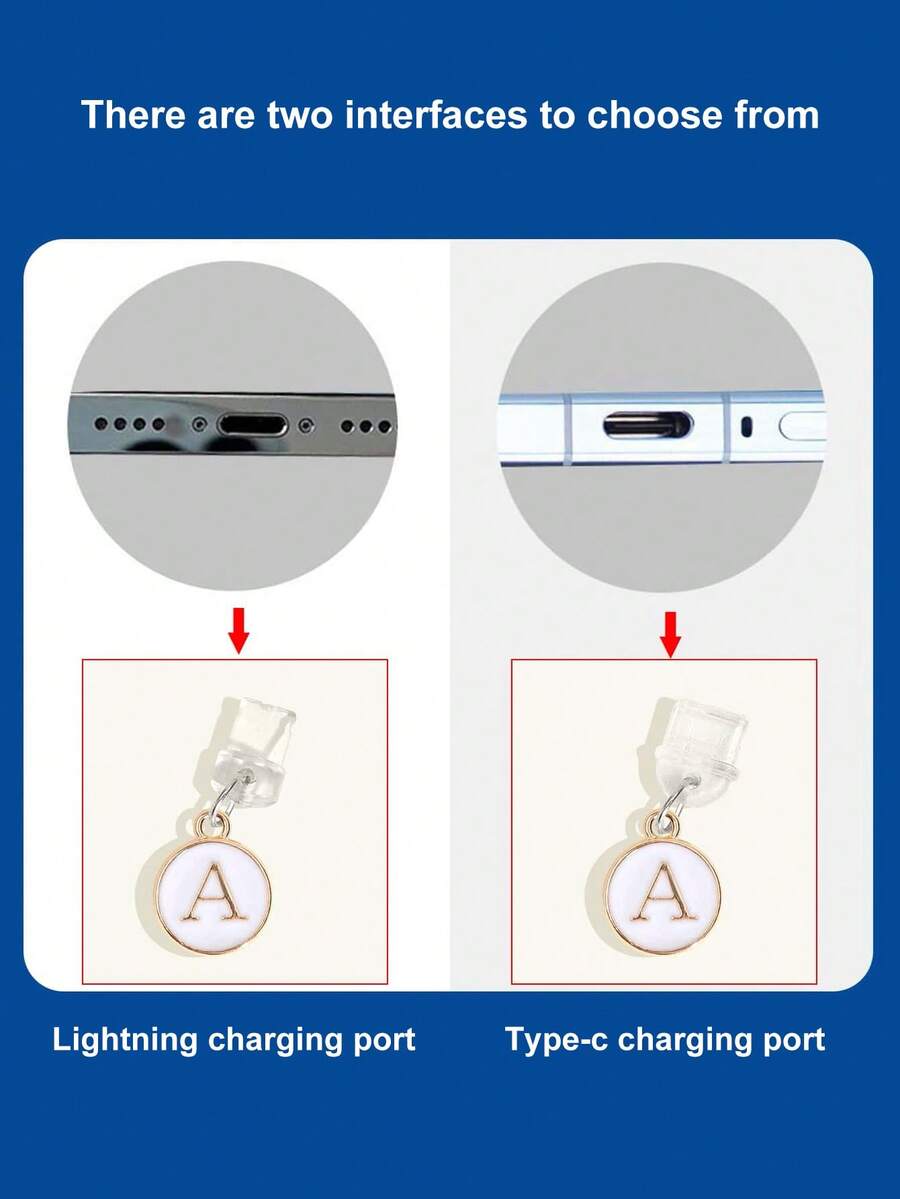 There are two interfaces to choose from

A

A

Lightning charging port

Type-c charging port