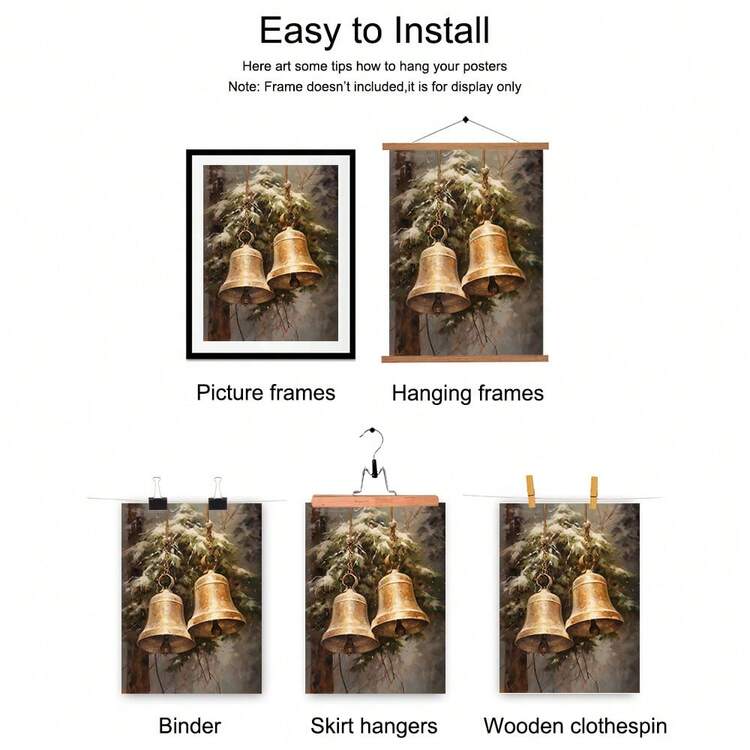 Easy to Install

Here art some tips how to hang your posters
Note: Frame doesn't included,it is for display only

Picture frames

Hanging frames

Binder

Skirt hangers

Wooden clothespin