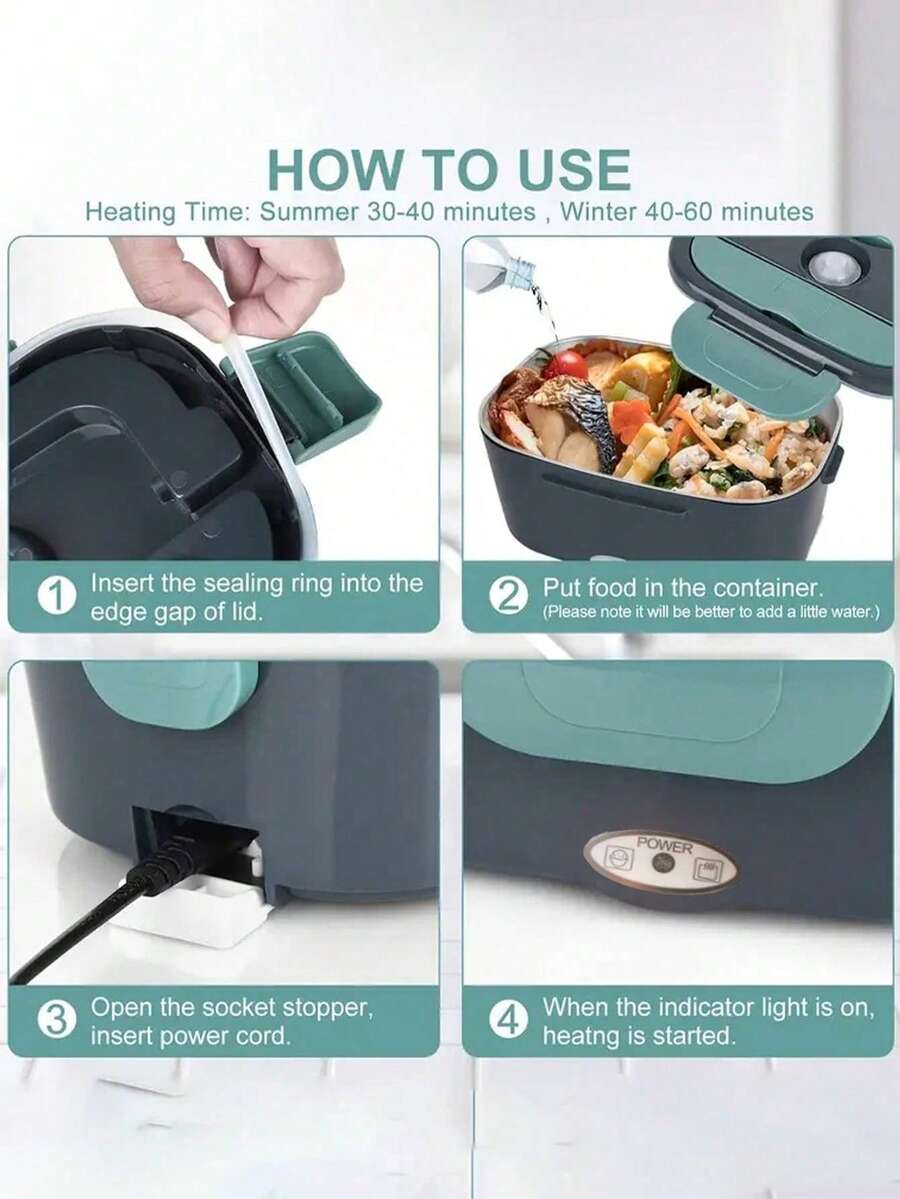 HOW TO USE

Heating Time: Summer 30-40 minutes , Winter 40-60 minutes

1 Insert the sealing ring into the edge gap of lid.

2 Put food in the container.
(Please note it will be better to add a little water.)

POWER

3 Open the socket stopper, insert power cord.

4 When the indicator light is on, heatng is started.