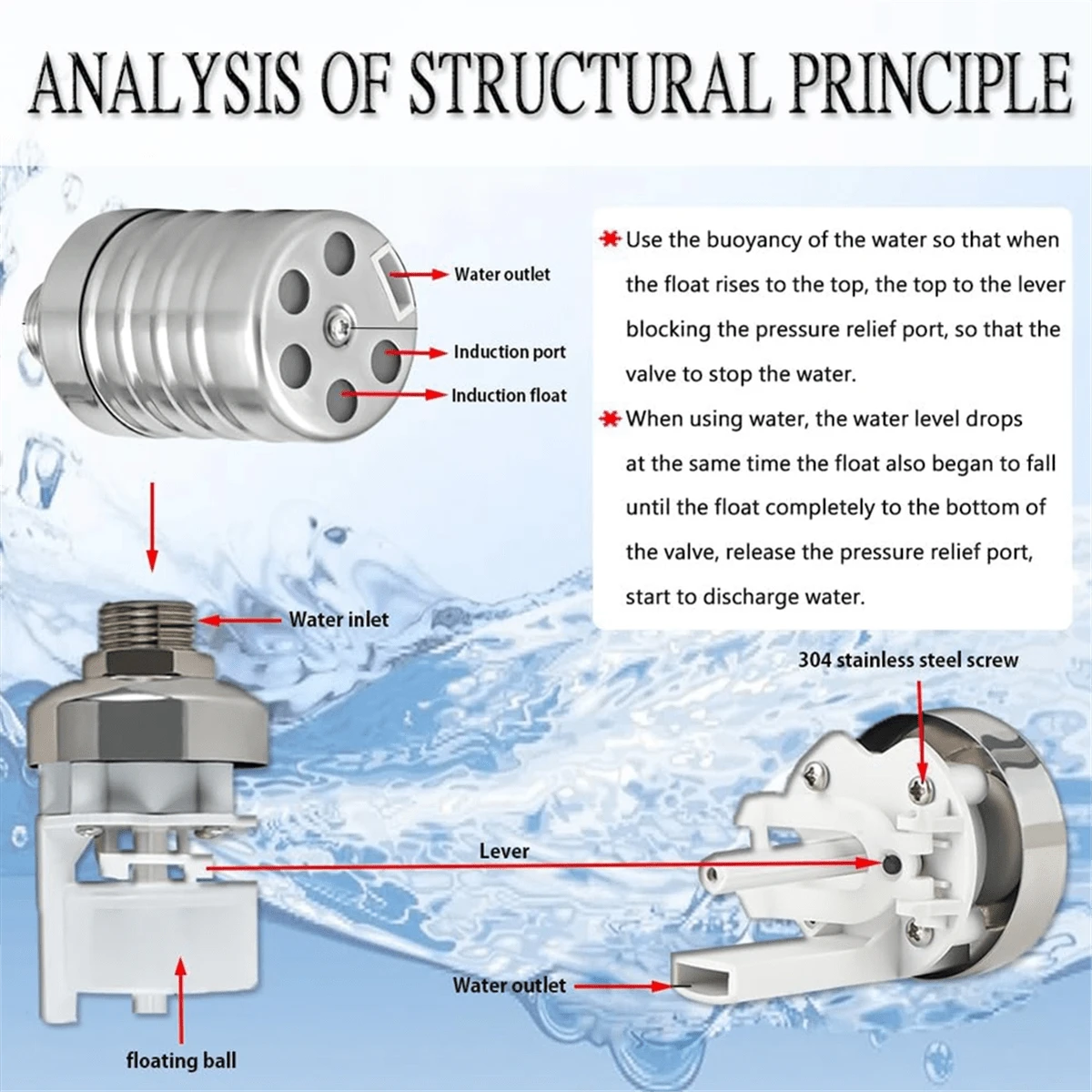 ANALYSIS OF STRUCTURAL PRINCIPLE

Water outlet

Induction port

Induction float

✱ Use the buoyancy of the water so that when the float rises to the top, the top to the lever blocking the pressure relief port, so that the valve to stop the water.

✱ When using water, the water level drops at the same time the float also began to fall until the float completely to the bottom of the valve, release the pressure relief port, start to discharge water.

Water inlet

304 stainless steel screw

Lever

Water outlet

floating ball