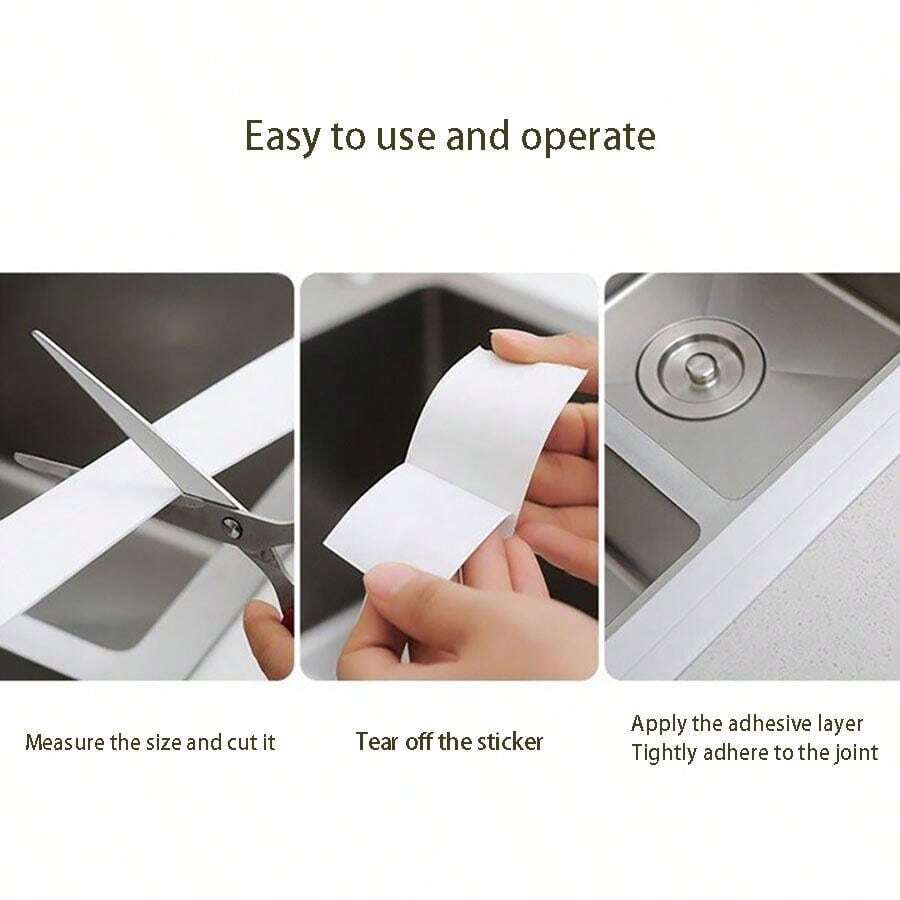 Easy to use and operate

Measure the size and cut it

Tear off the sticker

Apply the adhesive layer
Tightly adhere to the joint