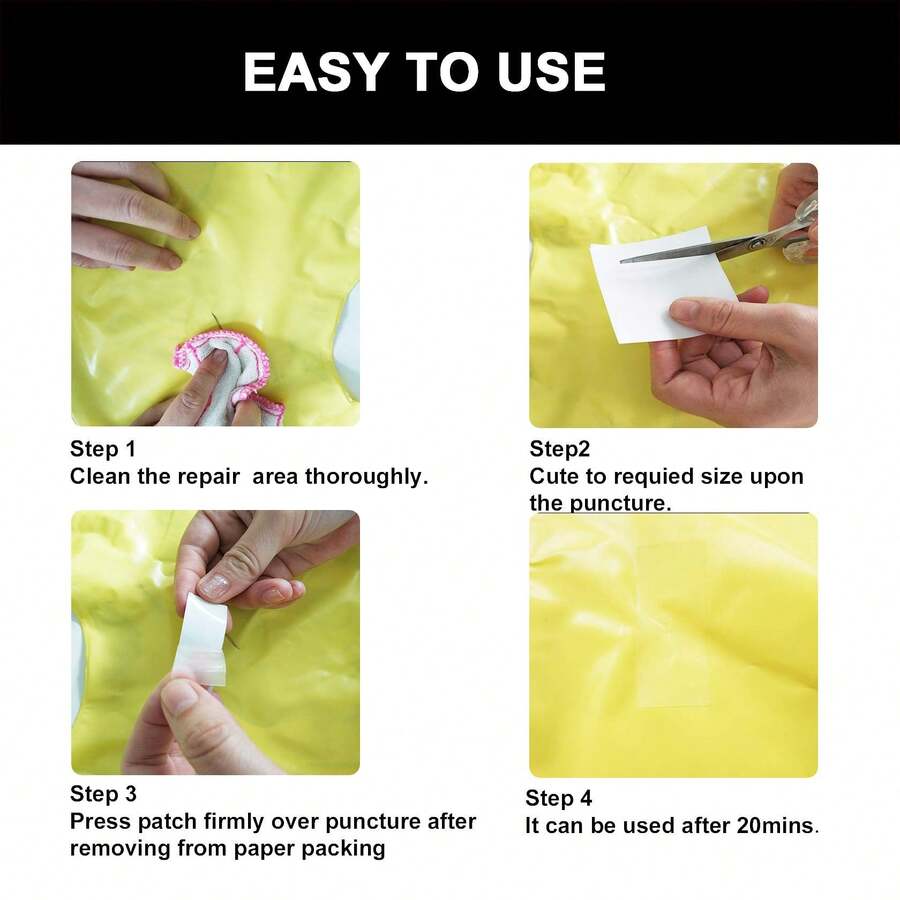 EASY TO USE

Step 1
Clean the repair area thoroughly.

Step2
Cute to requied size upon the puncture.

Step 3
Press patch firmly over puncture after removing from paper packing

Step 4
It can be used after 20mins.