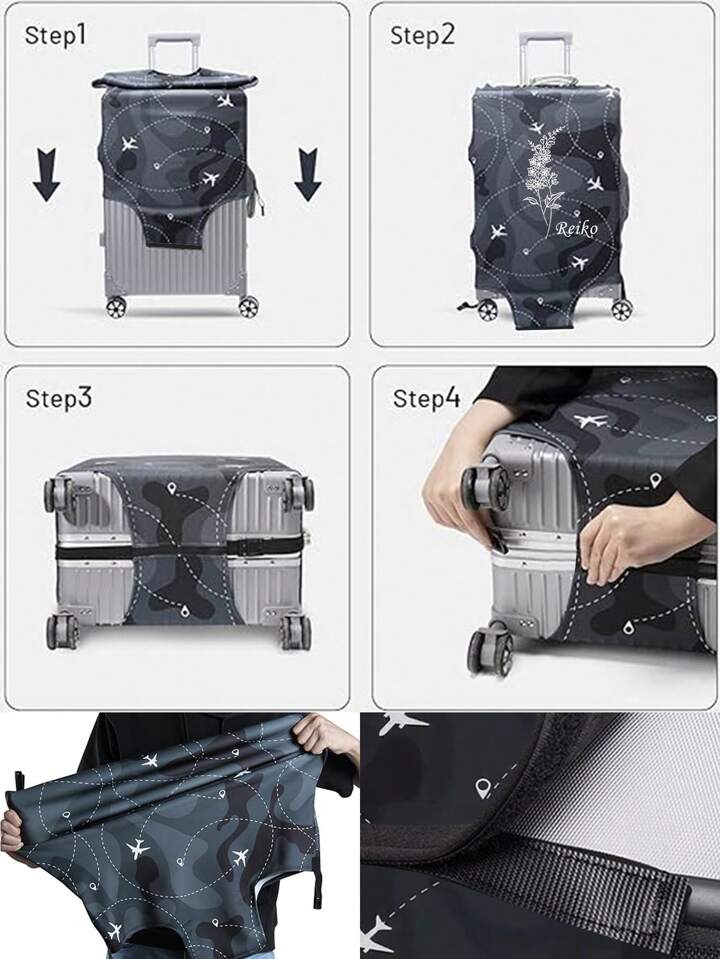 Step1

Step2

Reiko

Step3

Step4