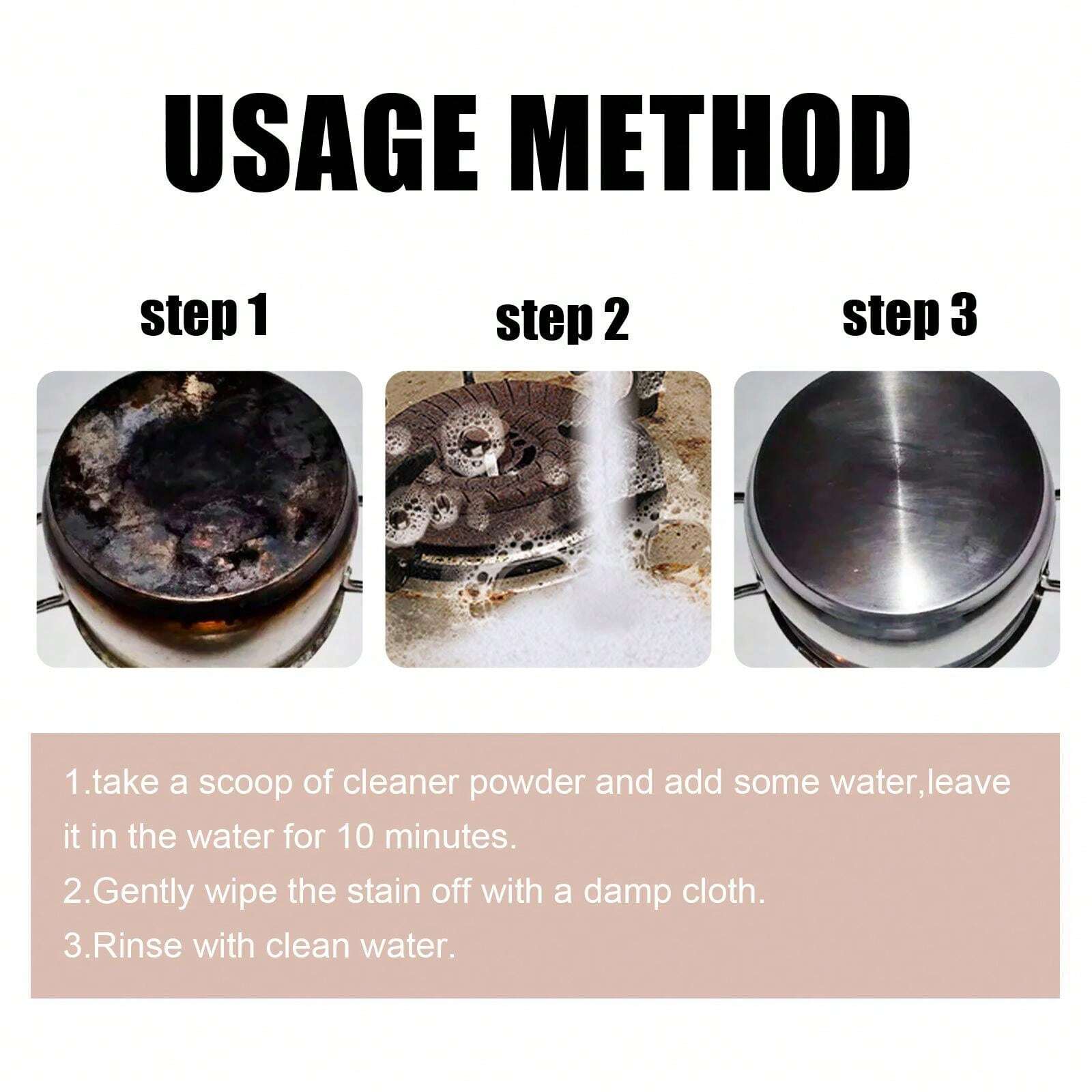 USAGE METHOD

step 1

step 2

step 3

1.take a scoop of cleaner powder and add some water,leave it in the water for 10 minutes.
2.Gently wipe the stain off with a damp cloth.
3.Rinse with clean water.