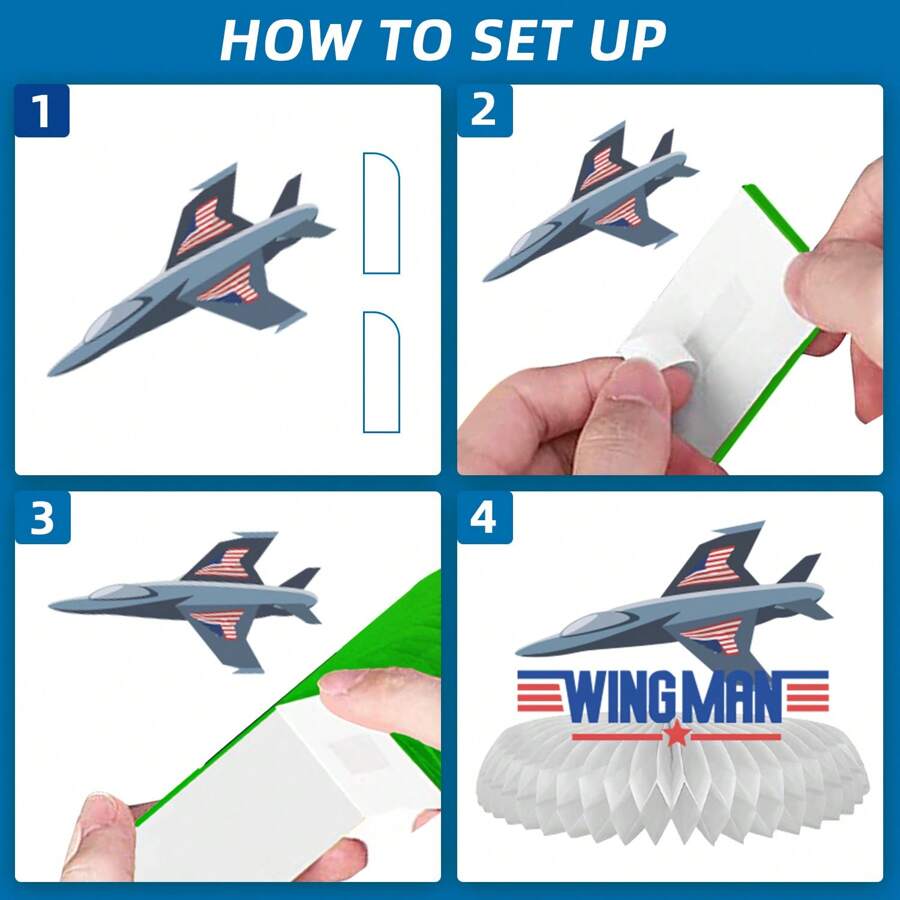 HOW TO SET UP

1

2

3

4

WINGMAN