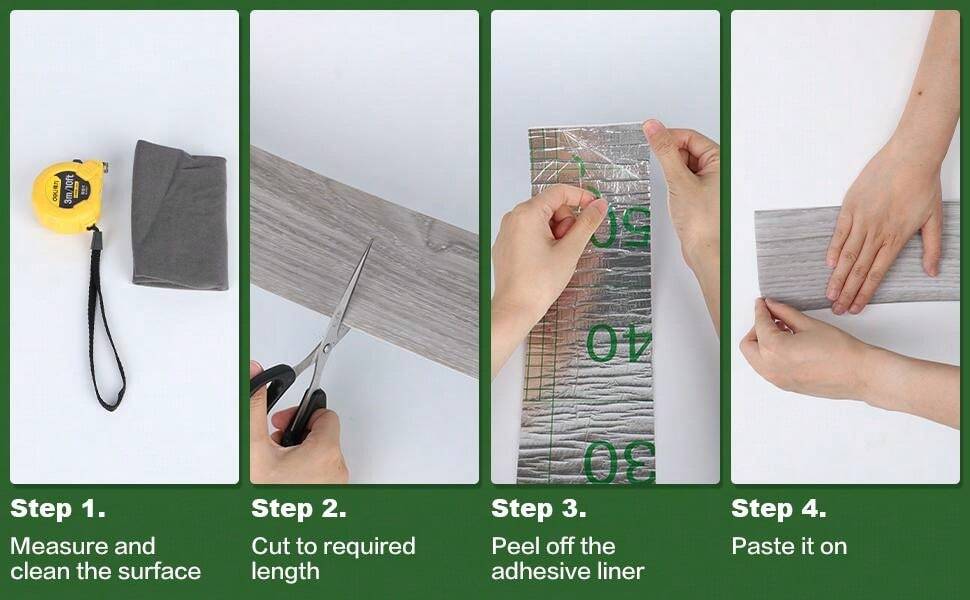 3m 10ft

50

40

30

Step 1.
Measure and clean the surface

Step 2.
Cut to required length

Step 3.
Peel off the adhesive liner

Step 4.
Paste it on