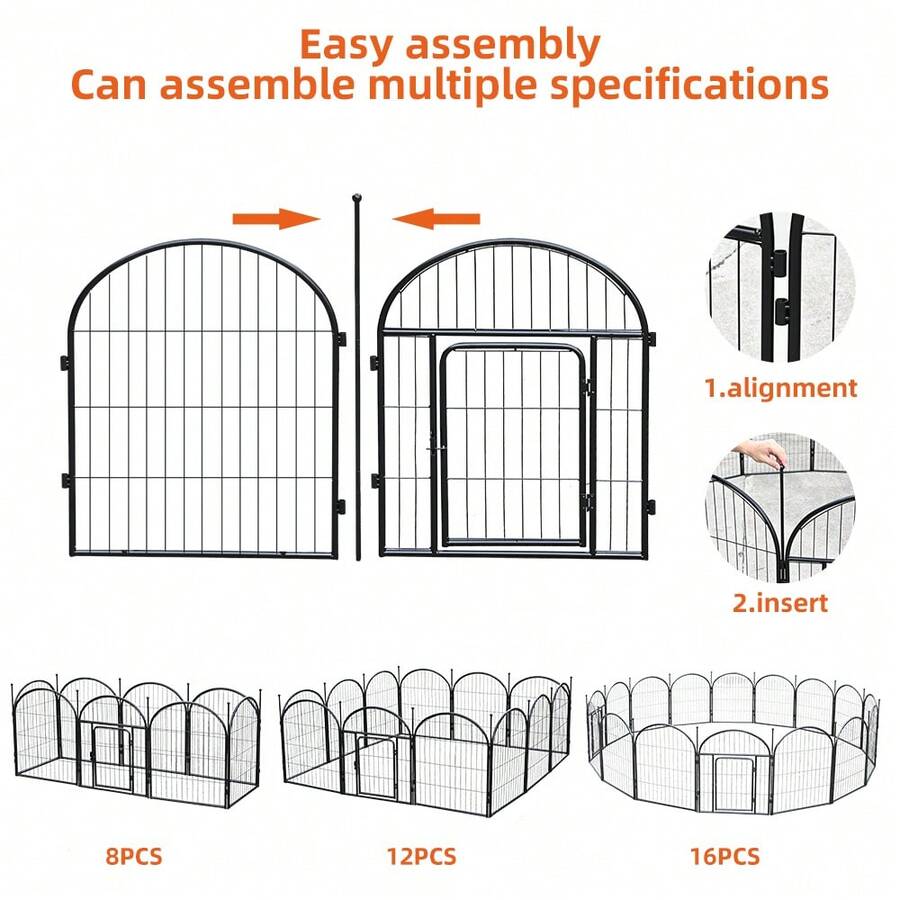 Easy assembly
Can assemble multiple specifications

1.alignment

2.insert

8PCS

12PCS

16PCS