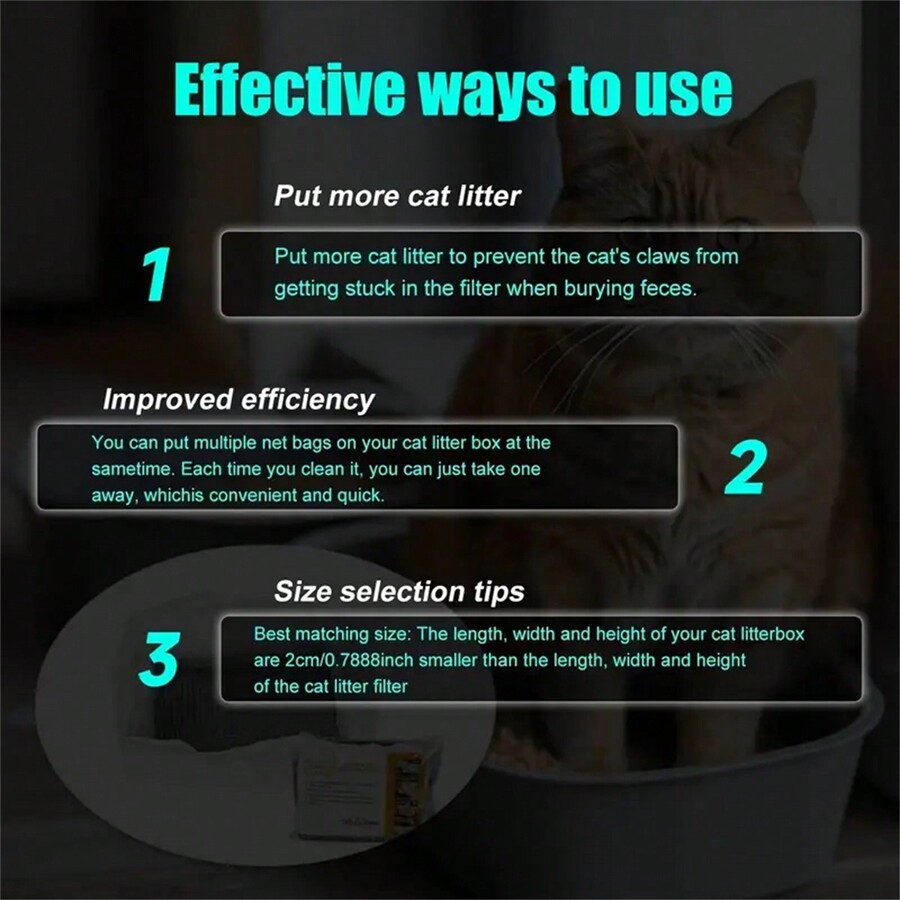 Effective ways to use

Put more cat litter

1

Put more cat litter to prevent the cat's claws from getting stuck in the filter when burying feces.

Improved efficiency

You can put multiple net bags on your cat litter box at the sametime. Each time you clean it, you can just take one away, whichis convenient and quick.

2

Size selection tips

3

Best matching size: The length, width and height of your cat litterbox are 2cm/0.7888inch smaller than the length, width and height of the cat litter filter