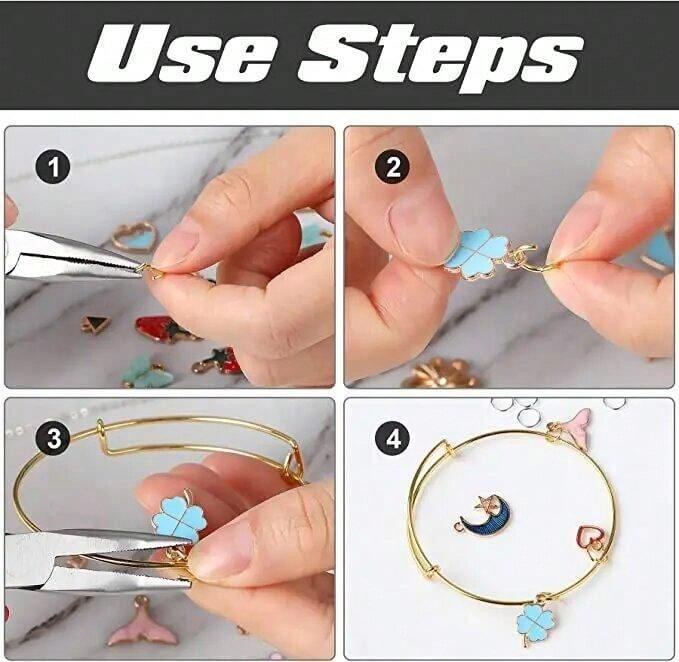 Use Steps

1

2

3

4