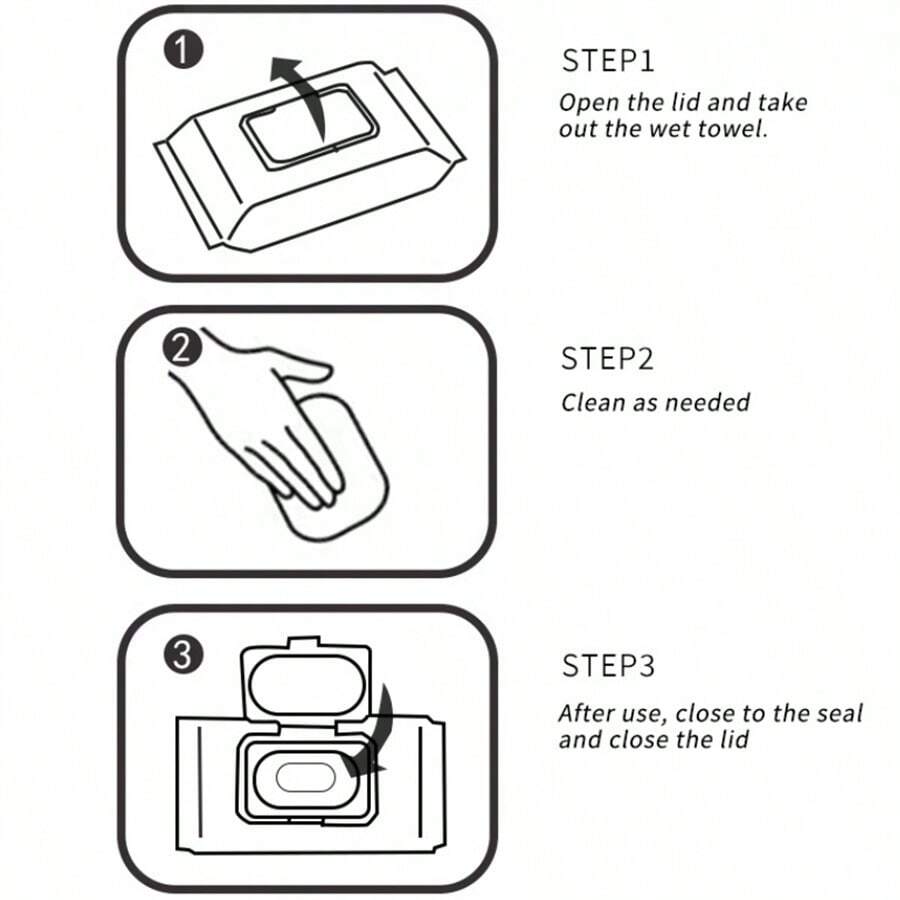 1

STEP1
Open the lid and take out the wet towel.

2

STEP2
Clean as needed

3

STEP3
After use, close to the seal and close the lid