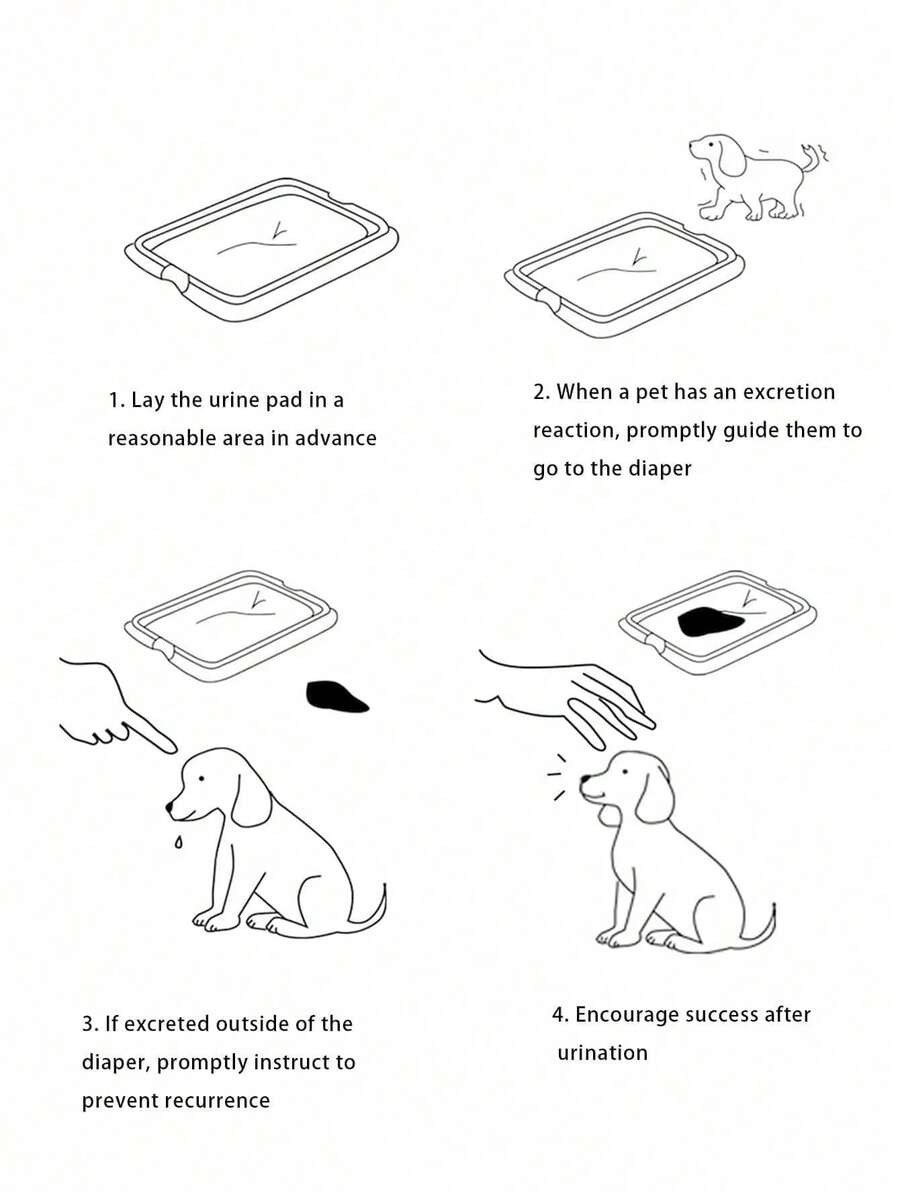 1. Lay the urine pad in a reasonable area in advance

2. When a pet has an excretion reaction, promptly guide them to go to the diaper

3. If excreted outside of the diaper, promptly instruct to prevent recurrence

4. Encourage success after urination