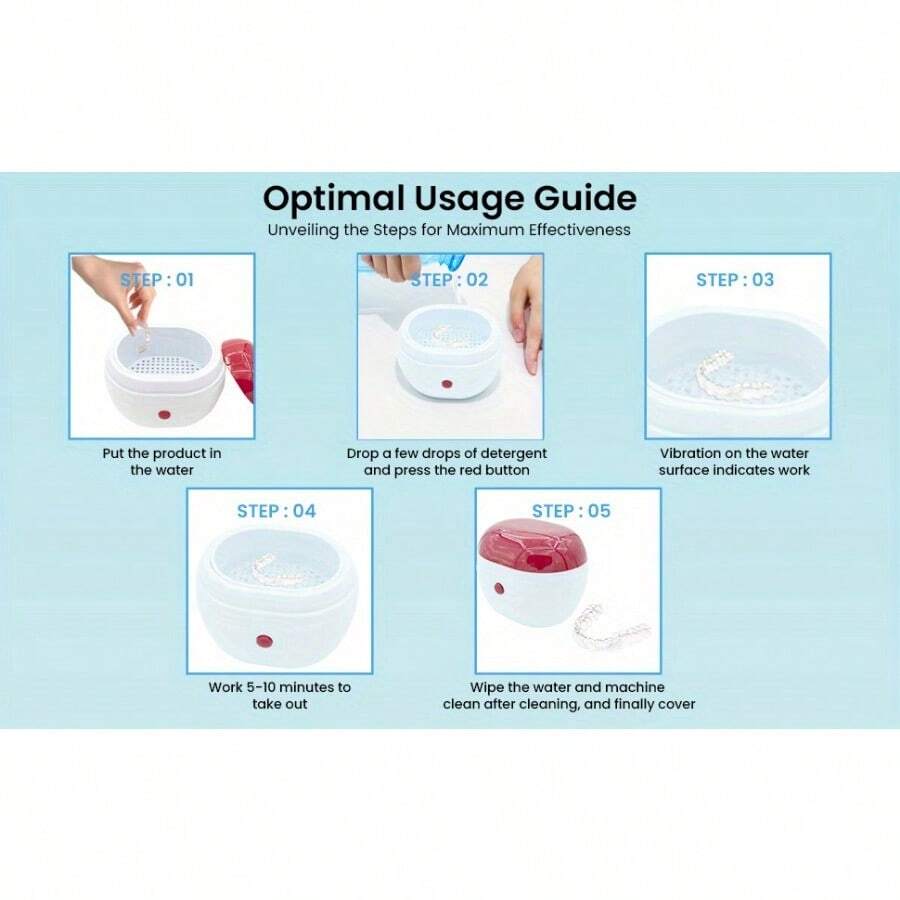 Optimal Usage Guide
Unveiling the Steps for Maximum Effectiveness

STEP : 01
Put the product in the water

STEP : 02
Drop a few drops of detergent and press the red button

STEP : 03
Vibration on the water surface indicates work

STEP : 04
Work 5-10 minutes to take out

STEP : 05
Wipe the water and machine clean after cleaning, and finally cover