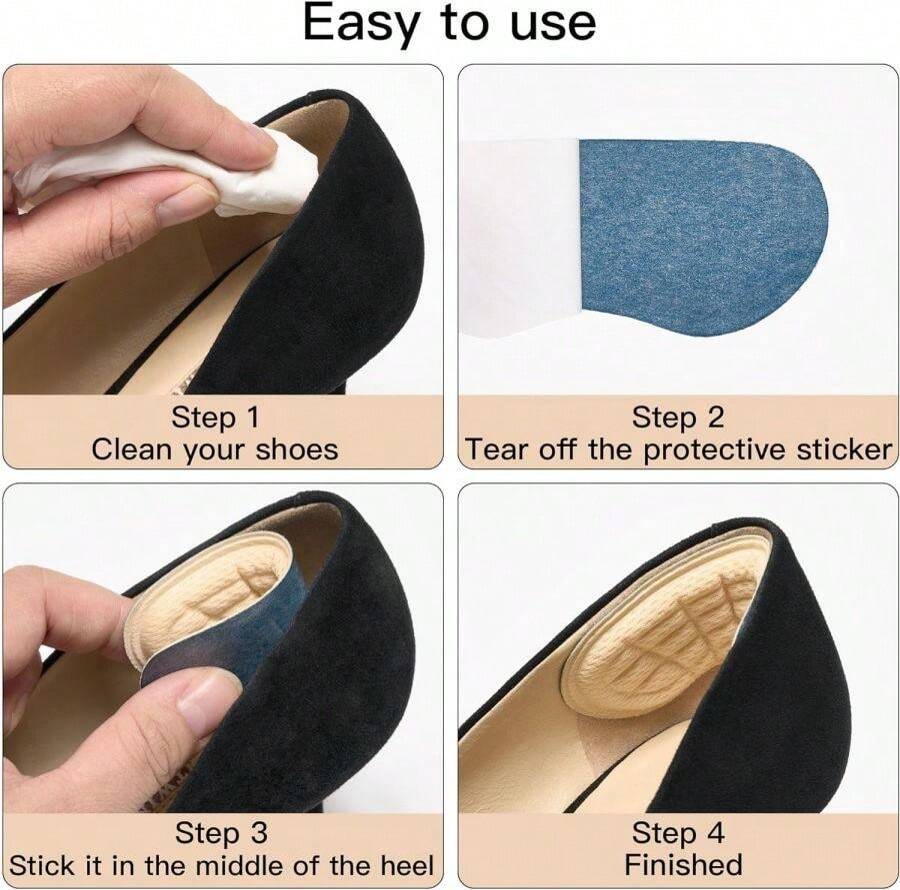 Easy to use

Step 1
Clean your shoes

Step 2
Tear off the protective sticker

Step 3
Stick it in the middle of the heel

Step 4
Finished