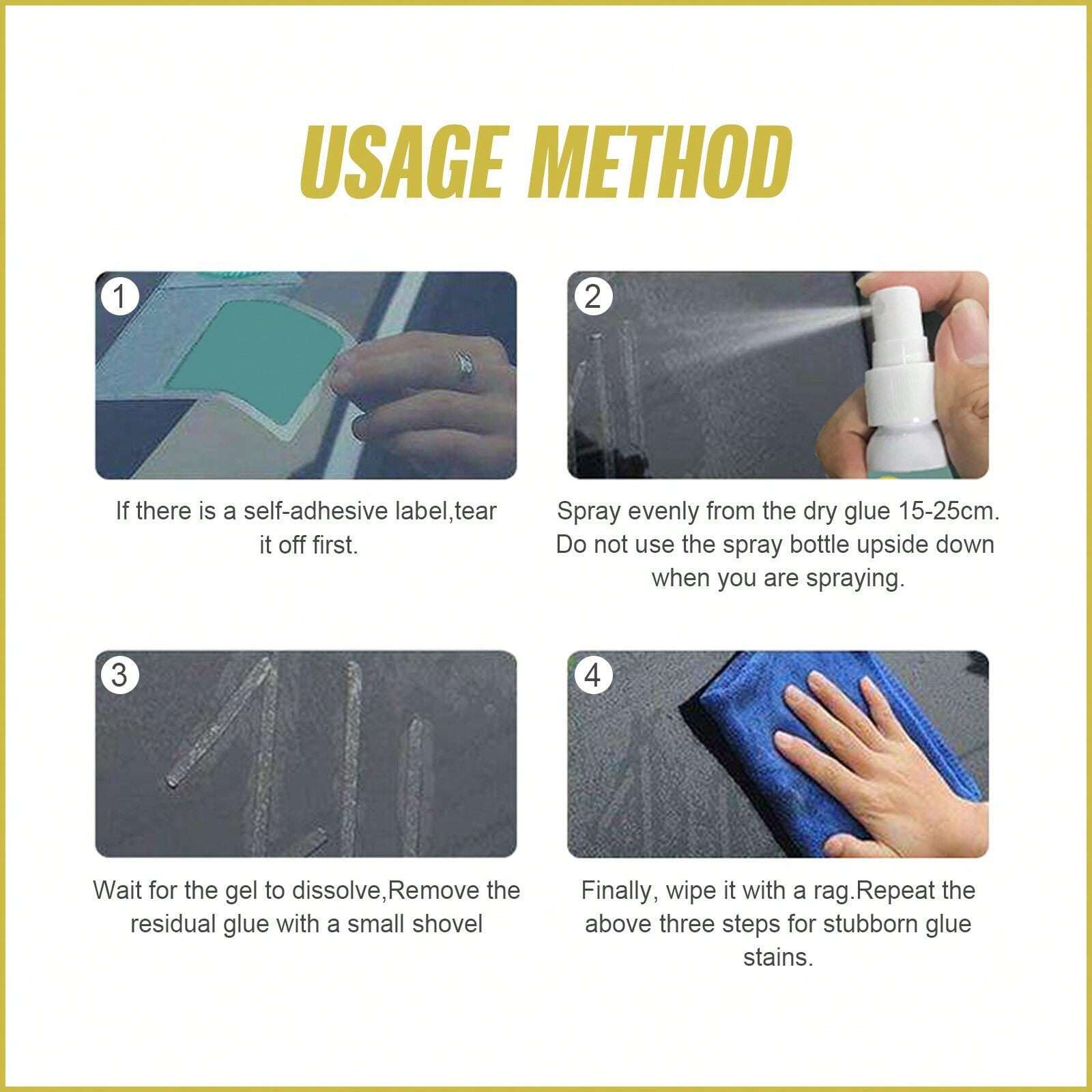 USAGE METHOD

1

If there is a self-adhesive label,tear it off first.

2

Spray evenly from the dry glue 15-25cm. Do not use the spray bottle upside down when you are spraying.

3

Wait for the gel to dissolve,Remove the residual glue with a small shovel

4

Finally, wipe it with a rag.Repeat the above three steps for stubborn glue stains.