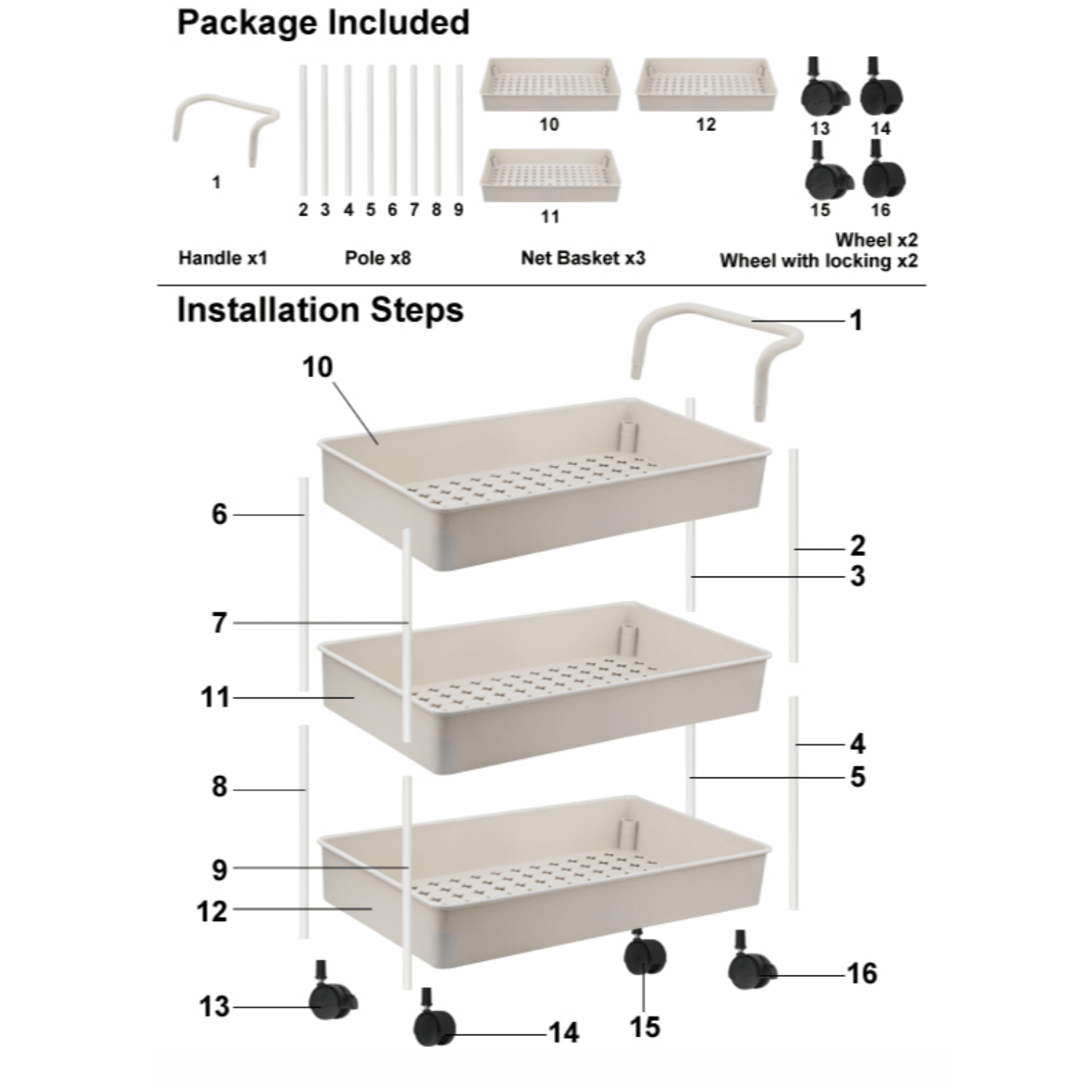 Package Included

1

2 3 4 5 6 7 8 9

10

12

11

13 14

15 16

Handle x1

Pole x8

Net Basket x3

Wheel x2
Wheel with locking x2

Installation Steps

1

10

6

2

3

7

11

4

5

8

9

12

16

13

14

15