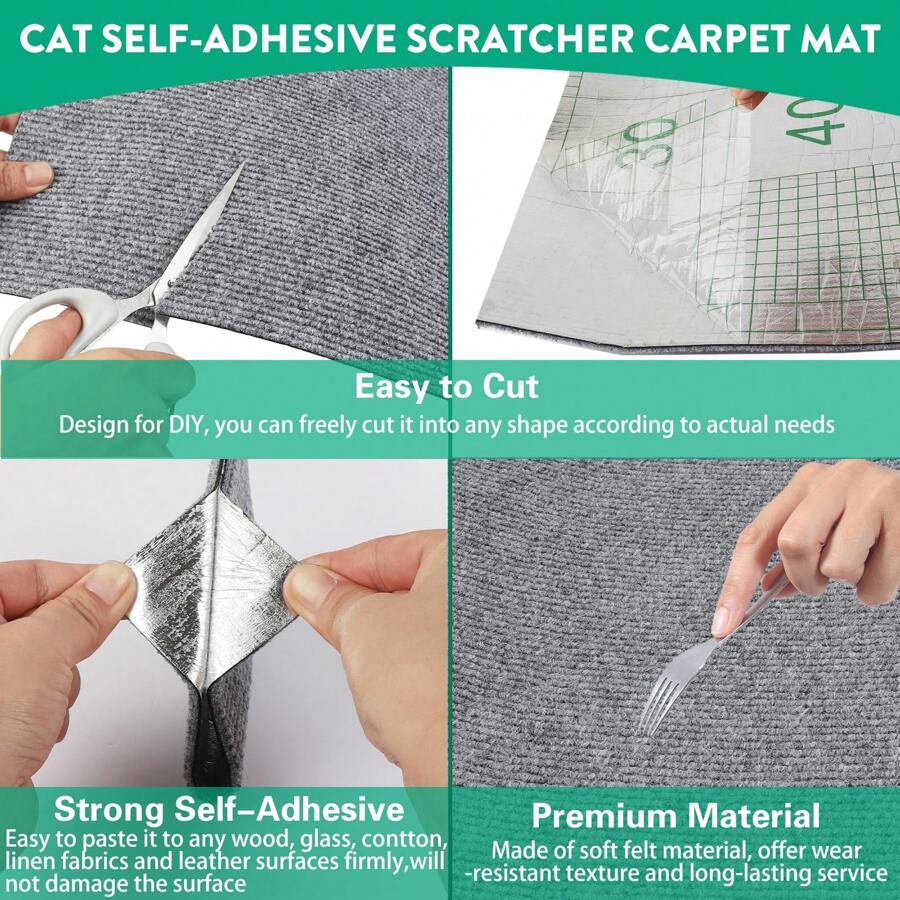 CAT SELF-ADHESIVE SCRATCHER CARPET MAT

30

40

Easy to Cut
Design for DIY, you can freely cut it into any shape according to actual needs

Strong Self–Adhesive
Easy to paste it to any wood, glass, contton, linen fabrics and leather surfaces firmly,will not damage the surface

Premium Material
Made of soft felt material, offer wear -resistant texture and long-lasting service