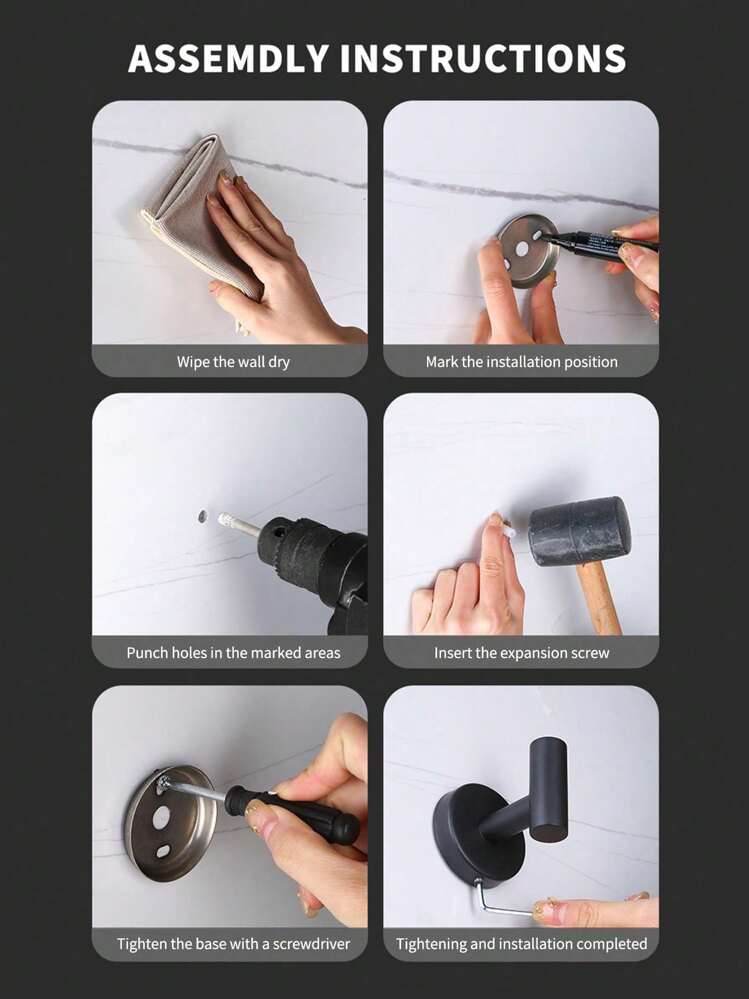 ASSEMDLY INSTRUCTIONS

Wipe the wall dry

Mark the installation position

Punch holes in the marked areas

Insert the expansion screw

Tighten the base with a screwdriver

Tightening and installation completed