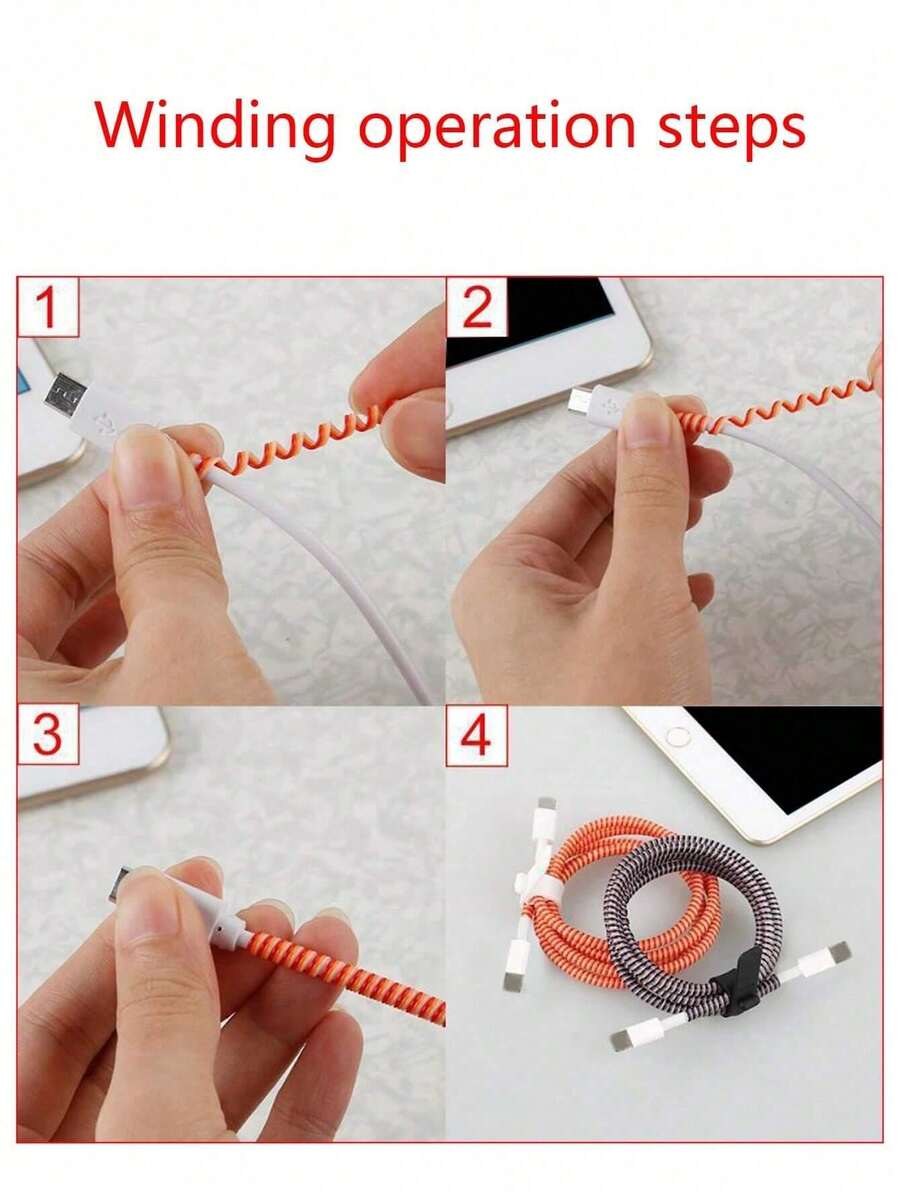 Winding operation steps

1

2

3

4