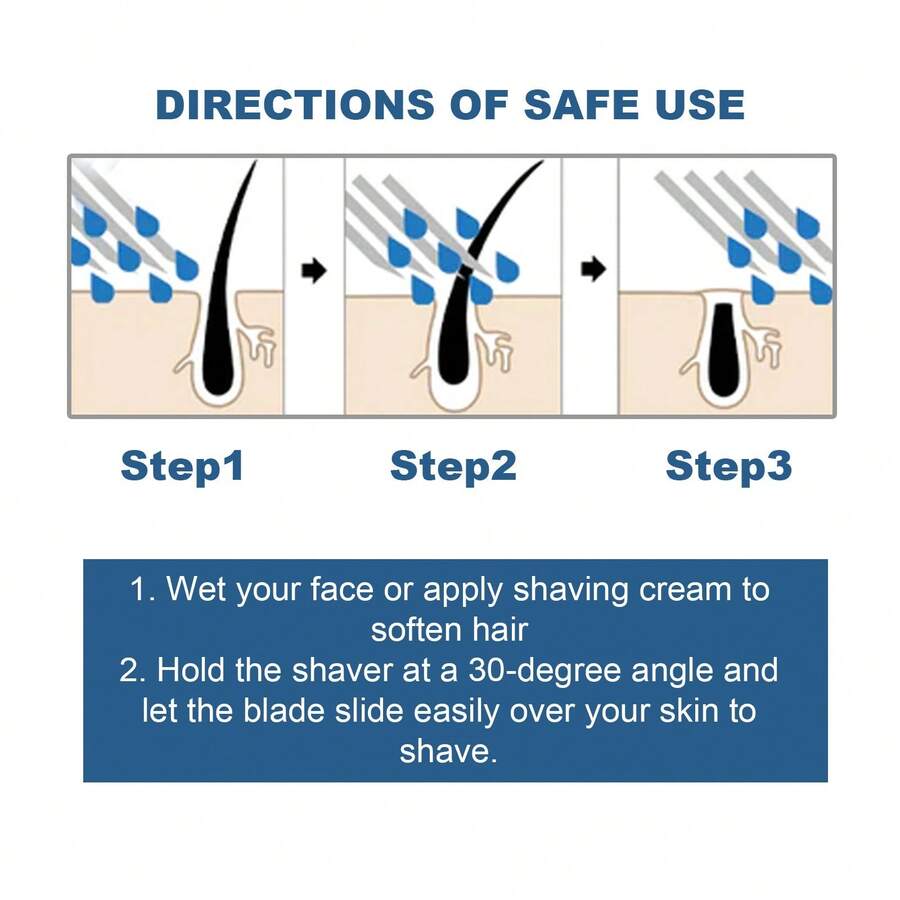 DIRECTIONS OF SAFE USE

Step1

Step2

Step3

1. Wet your face or apply shaving cream to soften hair
2. Hold the shaver at a 30-degree angle and let the blade slide easily over your skin to shave.