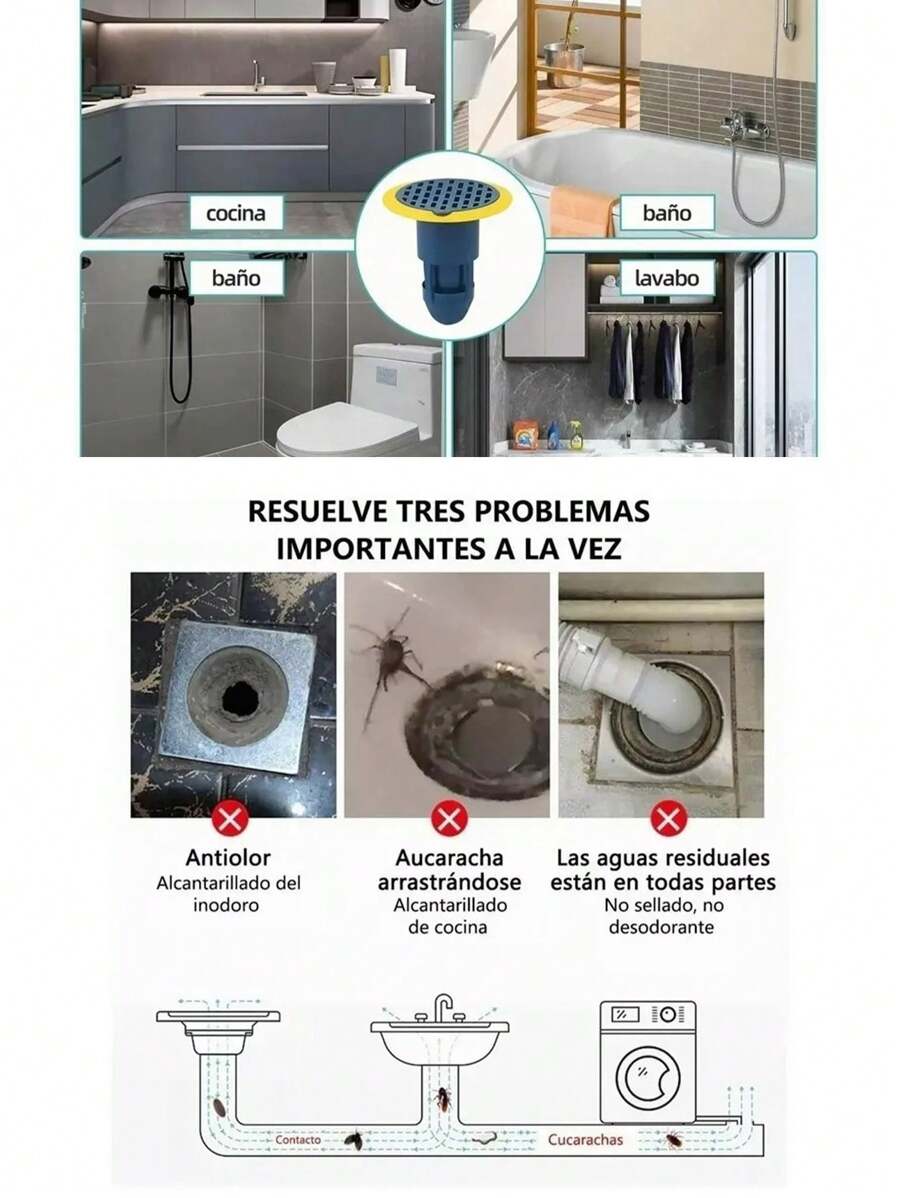 cocina

baño

baño

lavabo

RESUELVE TRES PROBLEMAS IMPORTANTES A LA VEZ

Antiolor
Alcantarillado del inodoro

Aucaracha arrastrándose
Alcantarillado de cocina

Las aguas residuales están en todas partes
No sellado, no desodorante

Contacto

Cucarachas