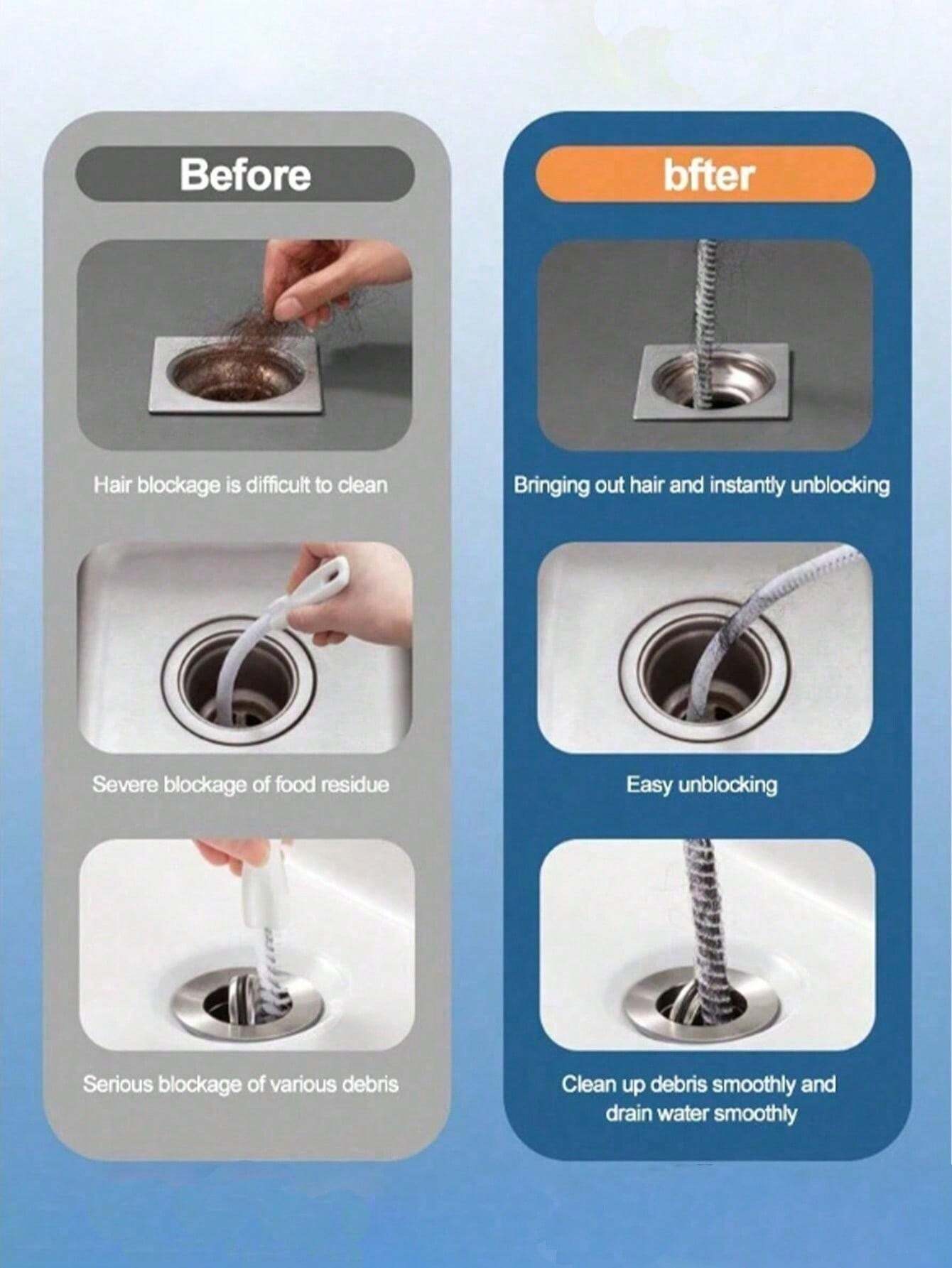 Before

Hair blockage is difficult to clean

Severe blockage of food residue

Serious blockage of various debris

bfter

Bringing out hair and instantly unblocking

Easy unblocking

Clean up debris smoothly and drain water smoothly