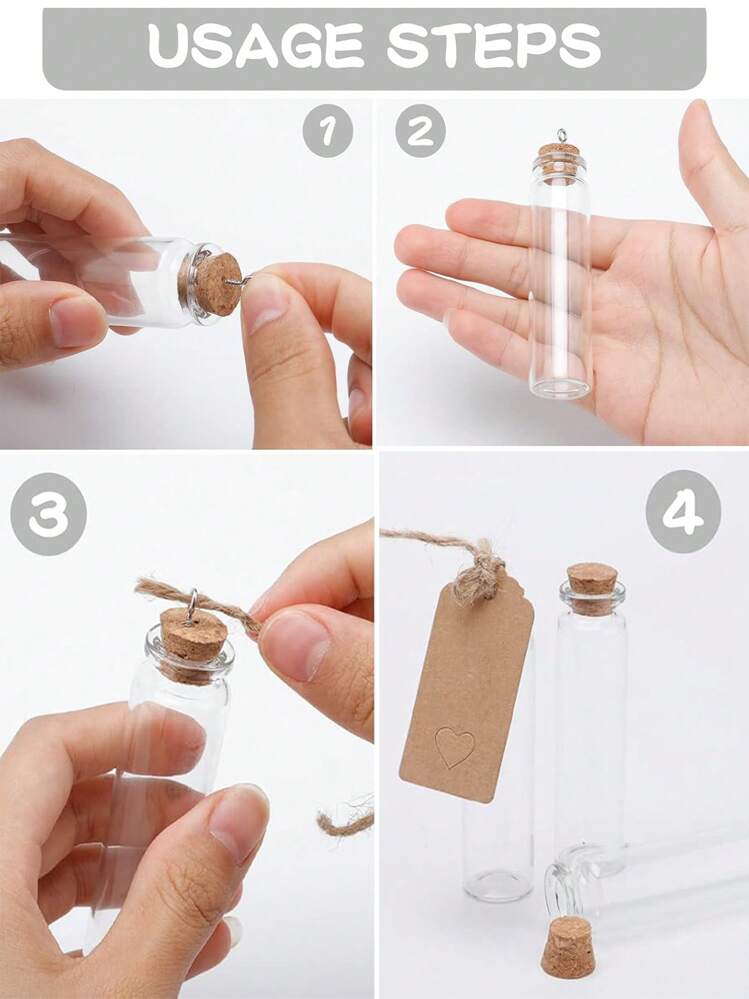 USAGE STEPS

1

2

3

4