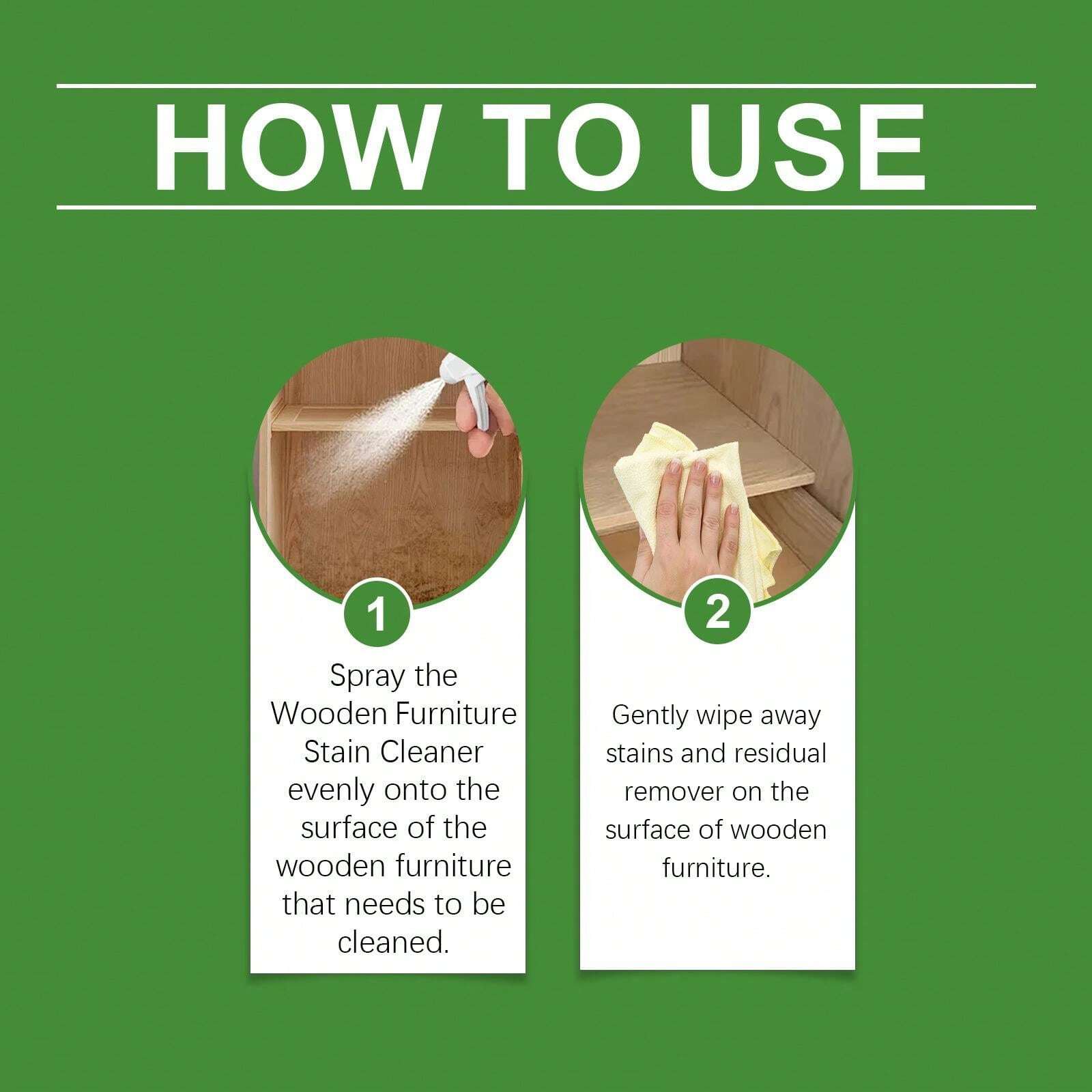 HOW TO USE

1

Spray the Wooden Furniture Stain Cleaner evenly onto the surface of the wooden furniture that needs to be cleaned.

2

Gently wipe away stains and residual remover on the surface of wooden furniture.