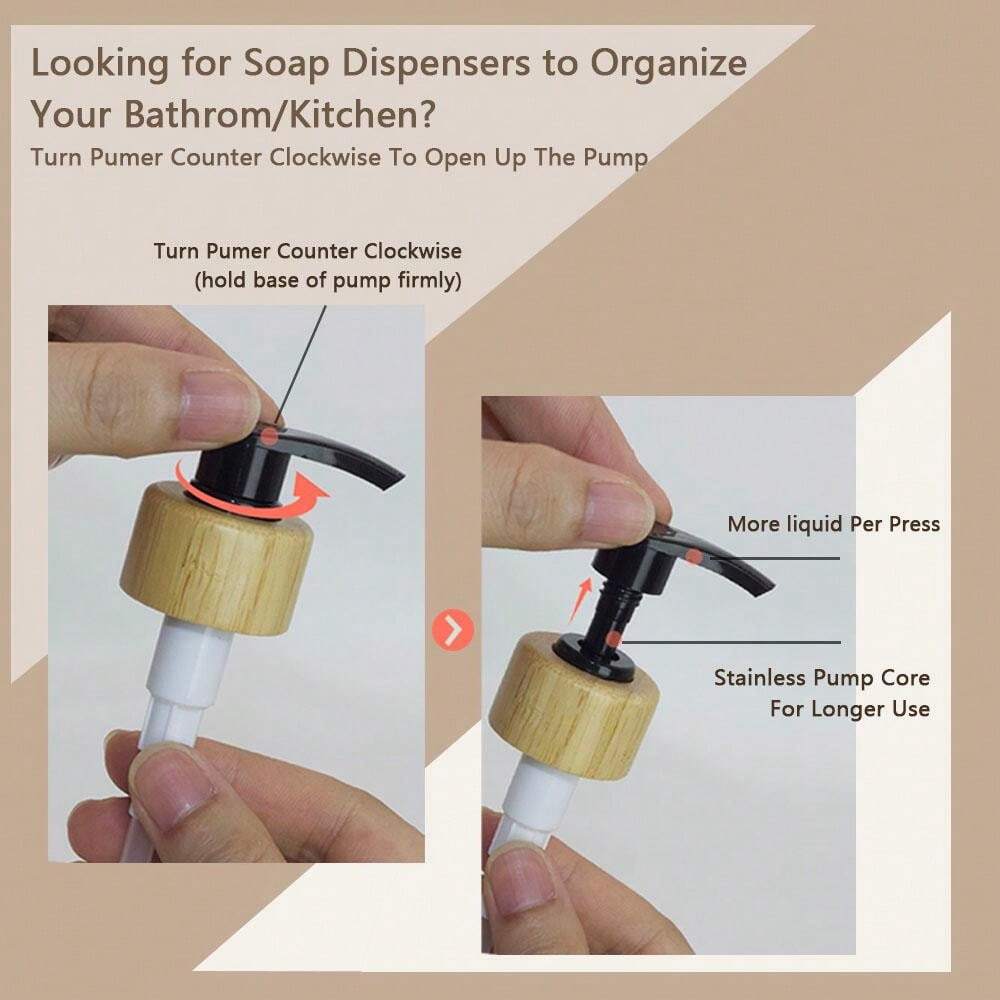 Looking for Soap Dispensers to Organize Your Bathrom/Kitchen?

Turn Pumer Counter Clockwise To Open Up The Pump

Turn Pumer Counter Clockwise
(hold base of pump firmly)

More liquid Per Press

Stainless Pump Core
For Longer Use