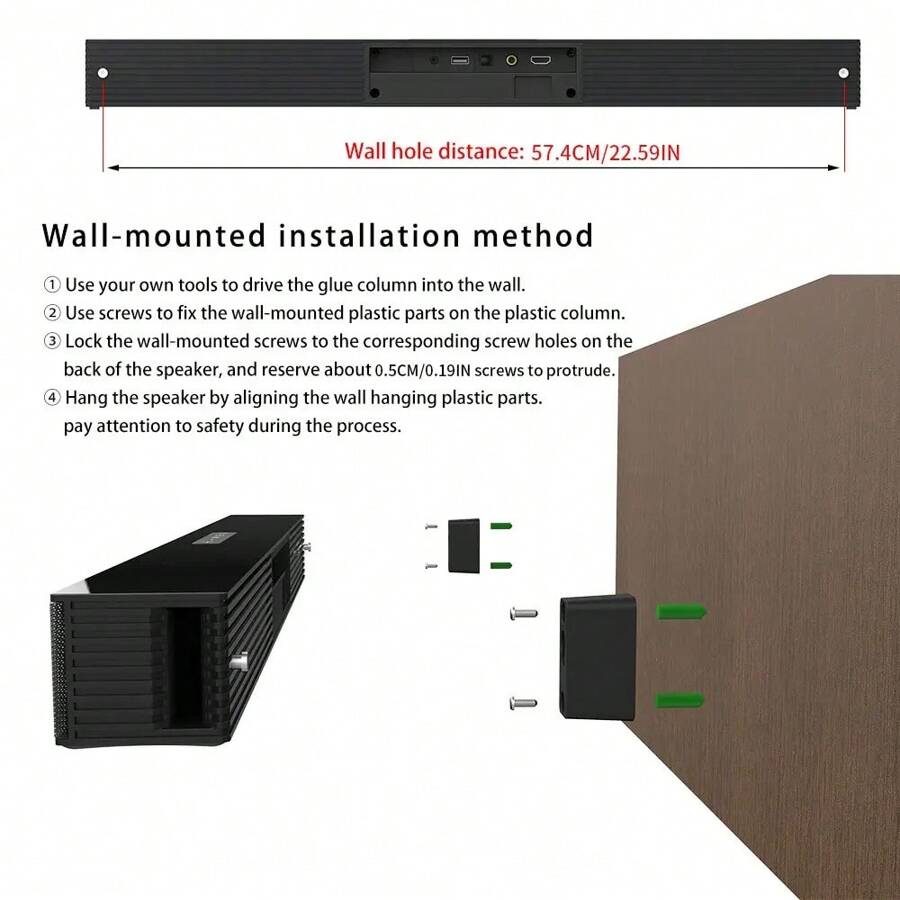 Wall hole distance: 57.4CM/22.59IN

Wall-mounted installation method

① Use your own tools to drive the glue column into the wall.
② Use screws to fix the wall-mounted plastic parts on the plastic column.
③ Lock the wall-mounted screws to the corresponding screw holes on the back of the speaker, and reserve about 0.5CM/0.19IN screws to protrude.
④ Hang the speaker by aligning the wall hanging plastic parts. pay attention to safety during the process.