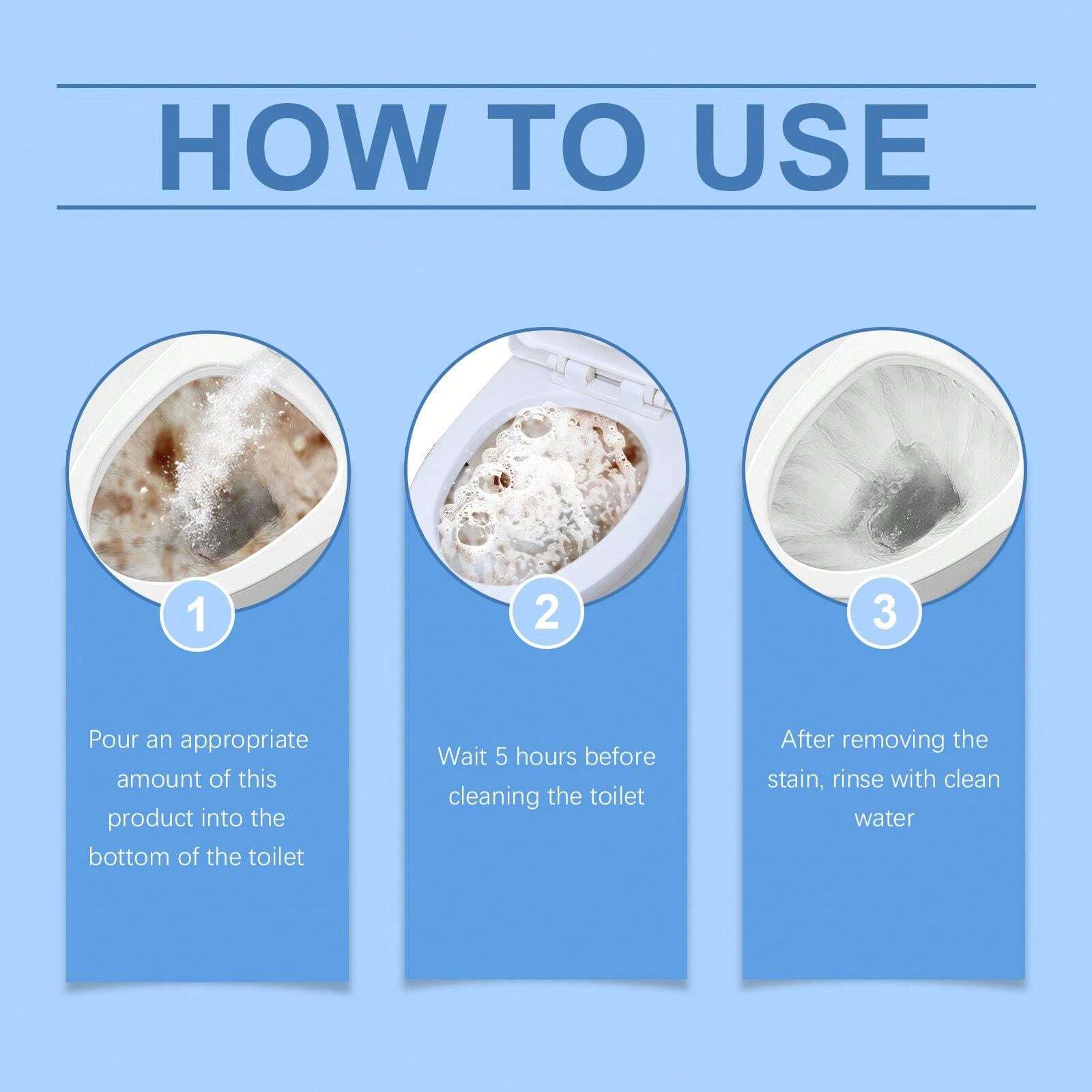 HOW TO USE

1

Pour an appropriate amount of this product into the bottom of the toilet

2

Wait 5 hours before cleaning the toilet

3

After removing the stain, rinse with clean water