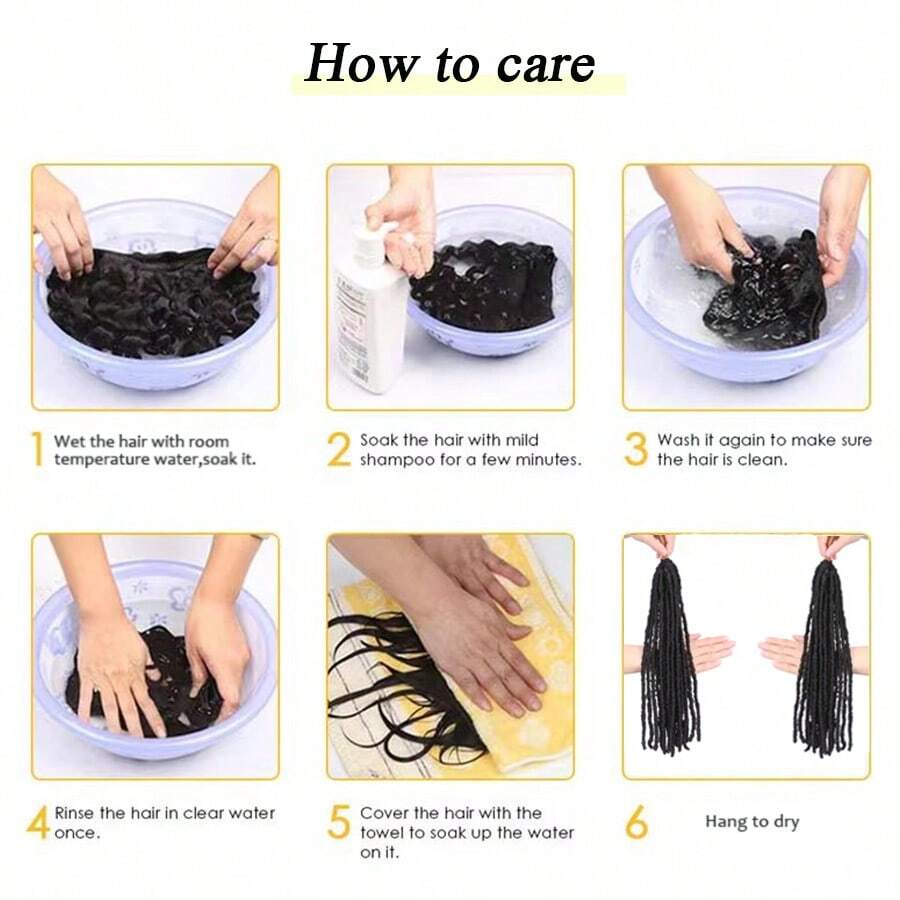 How to care

1 Wet the hair with room temperature water,soak it.

2 Soak the hair with mild shampoo for a few minutes.

3 Wash it again to make sure the hair is clean.

4 Rinse the hair in clear water once.

5 Cover the hair with the towel to soak up the water on it.

6 Hang to dry