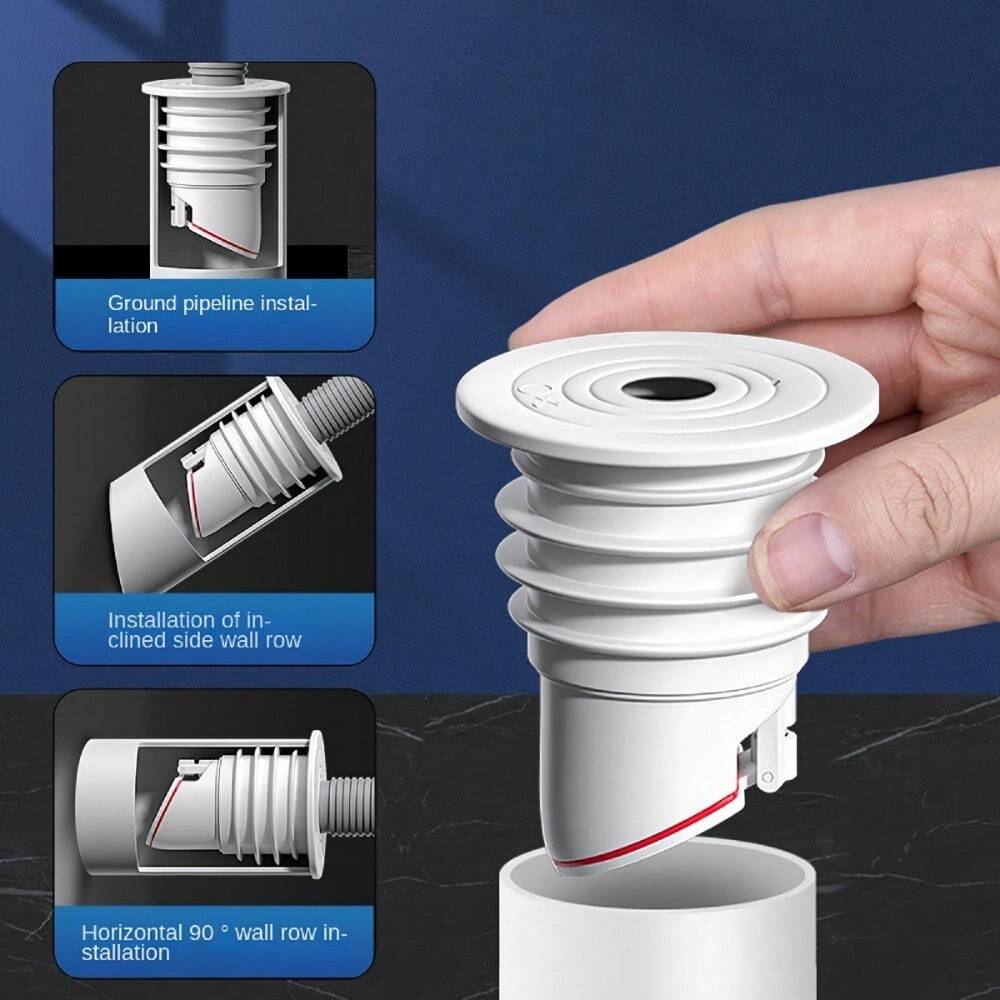 Ground pipeline installation

Installation of inclined side wall row

Horizontal 90 ° wall row installation