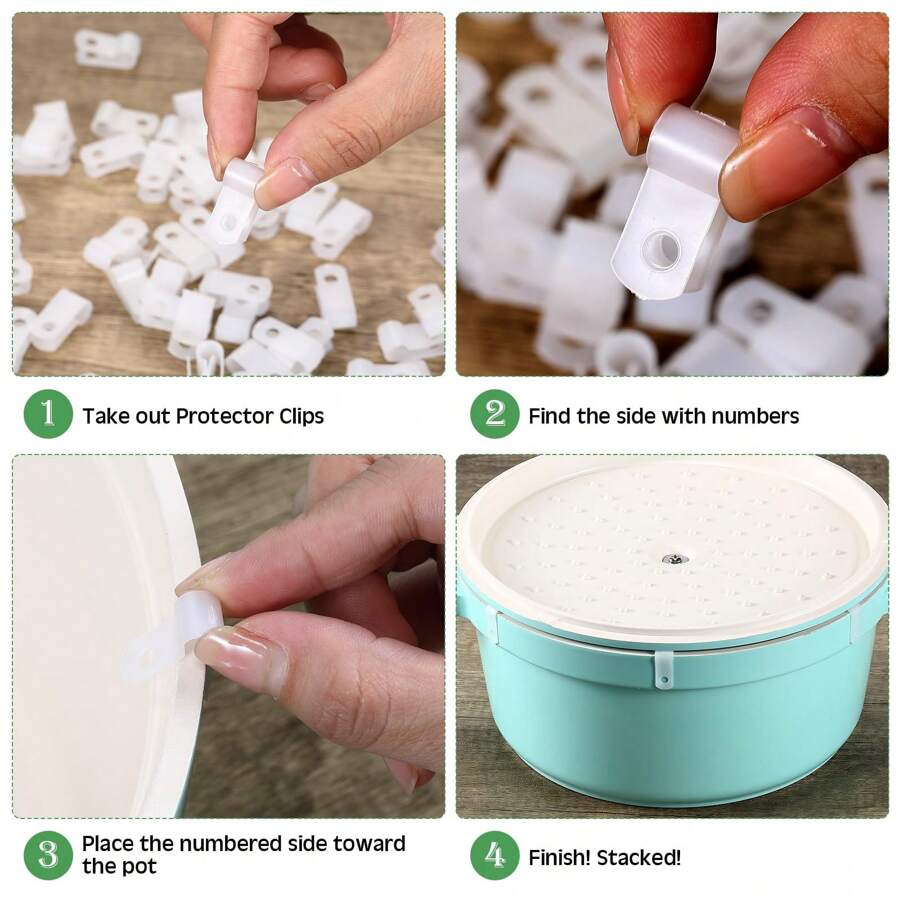 1 Take out Protector Clips

2 Find the side with numbers

3 Place the numbered side toward the pot

4 Finish! Stacked!