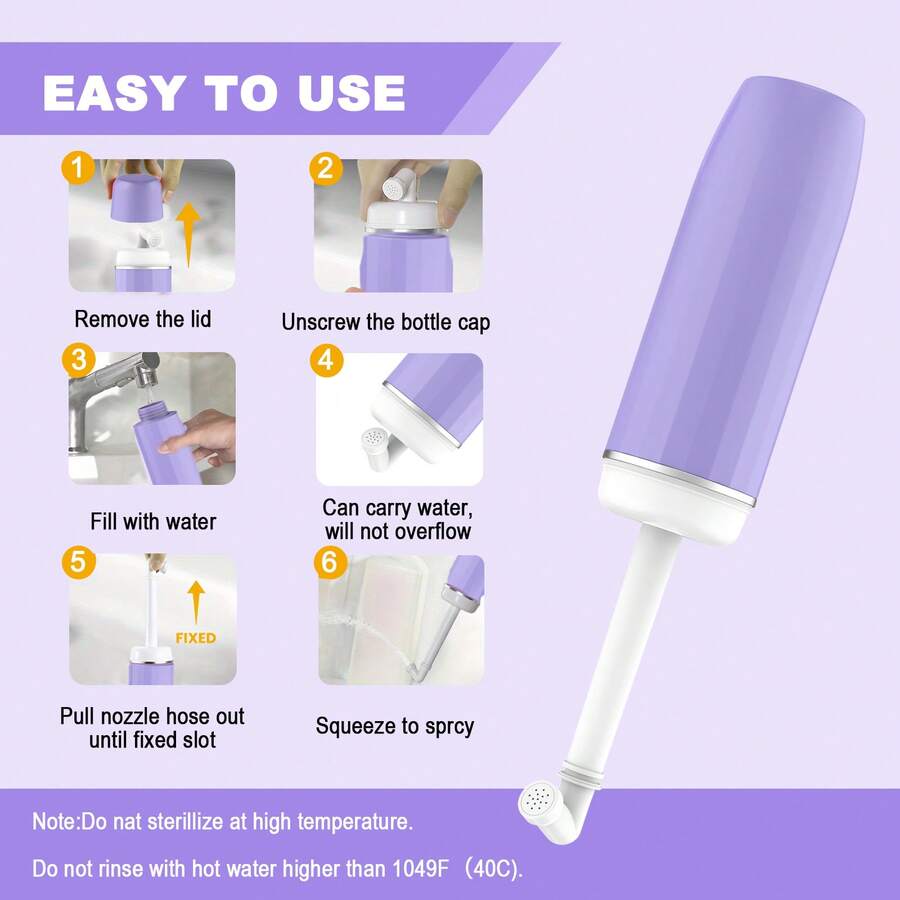 EASY TO USE

1
Remove the lid

2
Unscrew the bottle cap

3
Fill with water

4
Can carry water, will not overflow

5
FIXED
Pull nozzle hose out until fixed slot

6
Squeeze to sprcy

Note:Do nat sterillize at high temperature.

Do not rinse with hot water higher than 1049F （40C).