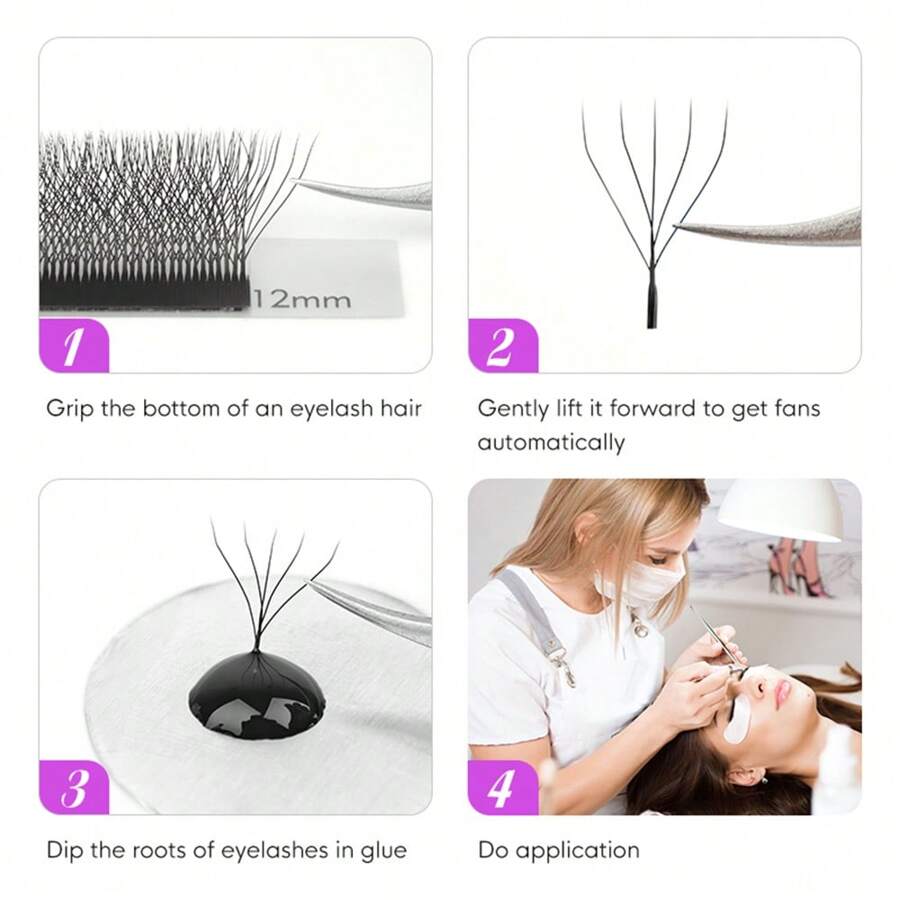 12mm

1

Grip the bottom of an eyelash hair

2

Gently lift it forward to get fans automatically

3

Dip the roots of eyelashes in glue

4

Do application