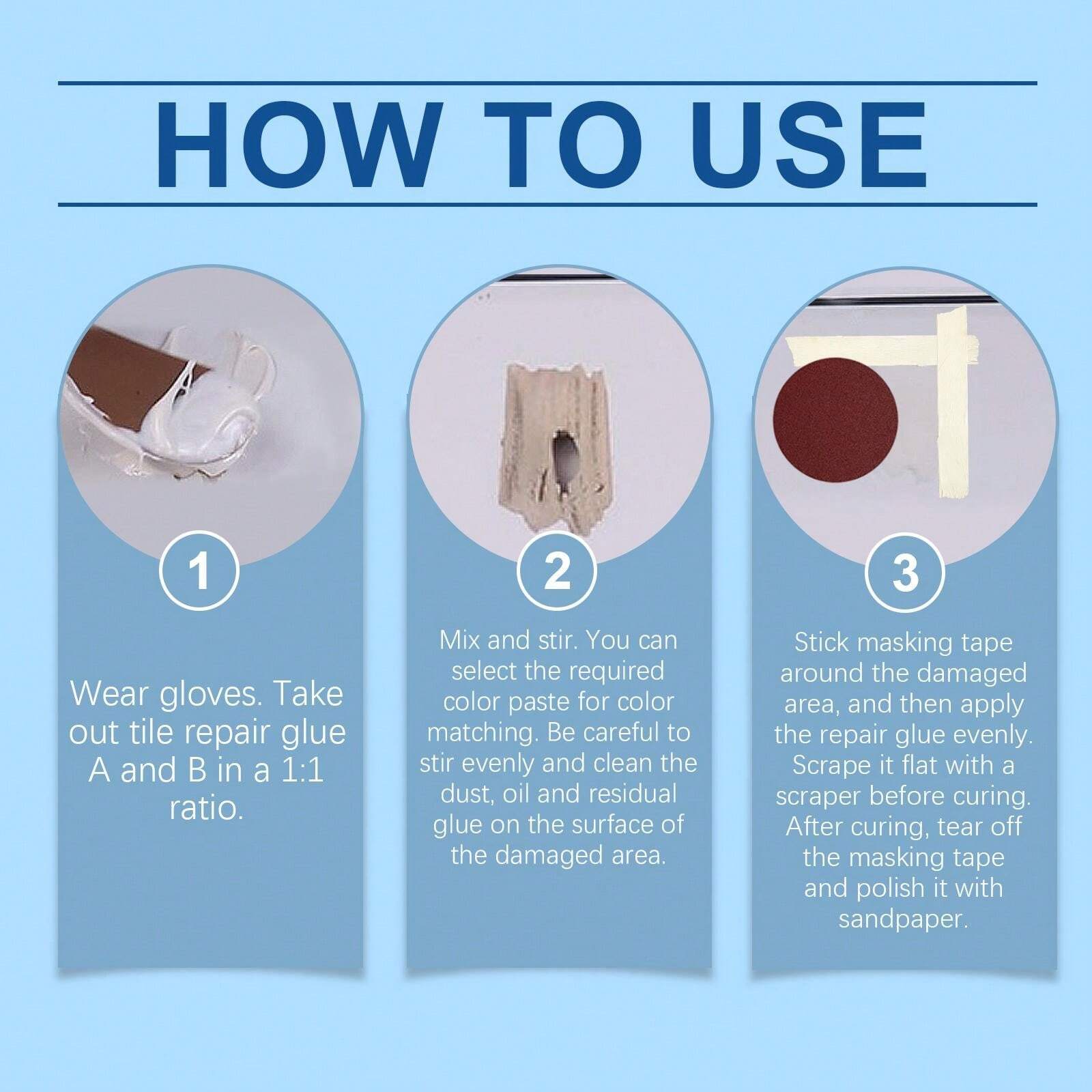 HOW TO USE

1

Wear gloves. Take out tile repair glue A and B in a 1:1 ratio.

2

Mix and stir. You can select the required color paste for color matching. Be careful to stir evenly and clean the dust, oil and residual glue on the surface of the damaged area.

3

Stick masking tape around the damaged area, and then apply the repair glue evenly. Scrape it flat with a scraper before curing. After curing, tear off the masking tape and polish it with sandpaper.