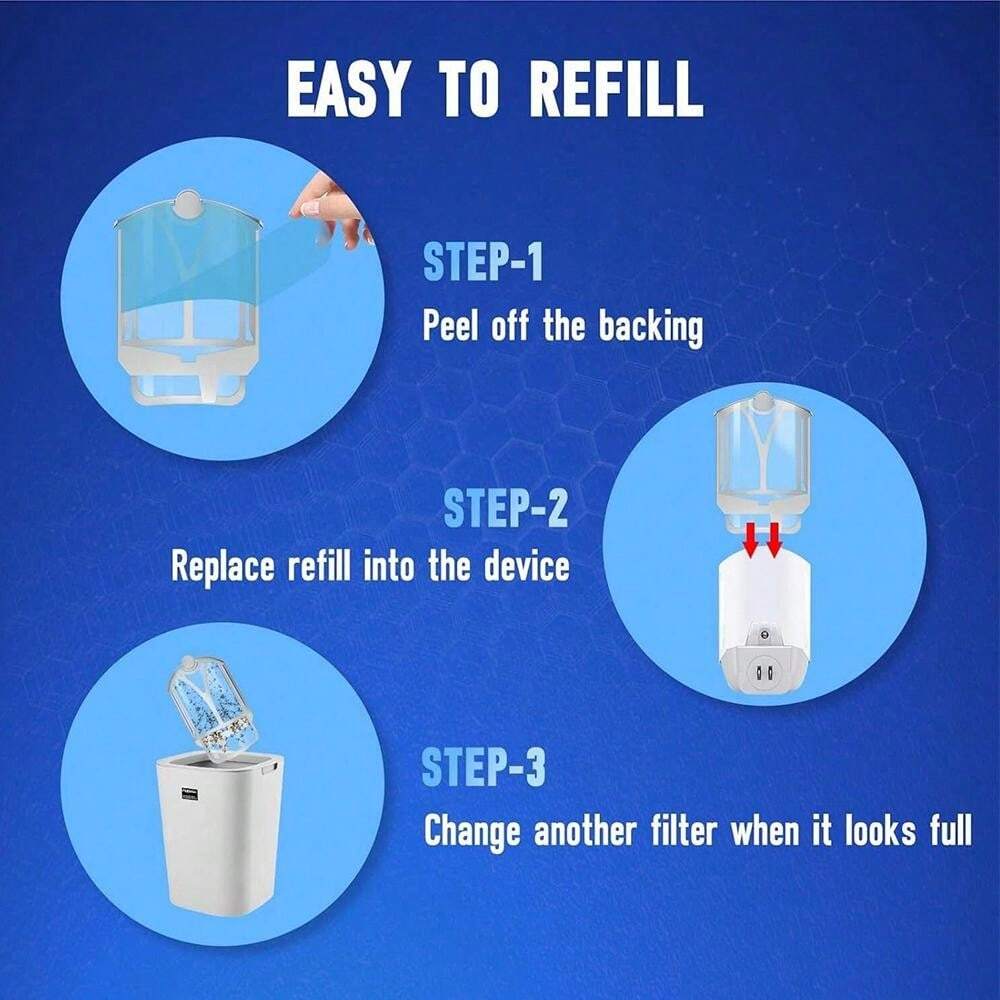 EASY TO REFILL

STEP-1
Peel off the backing

STEP-2
Replace refill into the device

STEP-3
Change another filter when it looks full