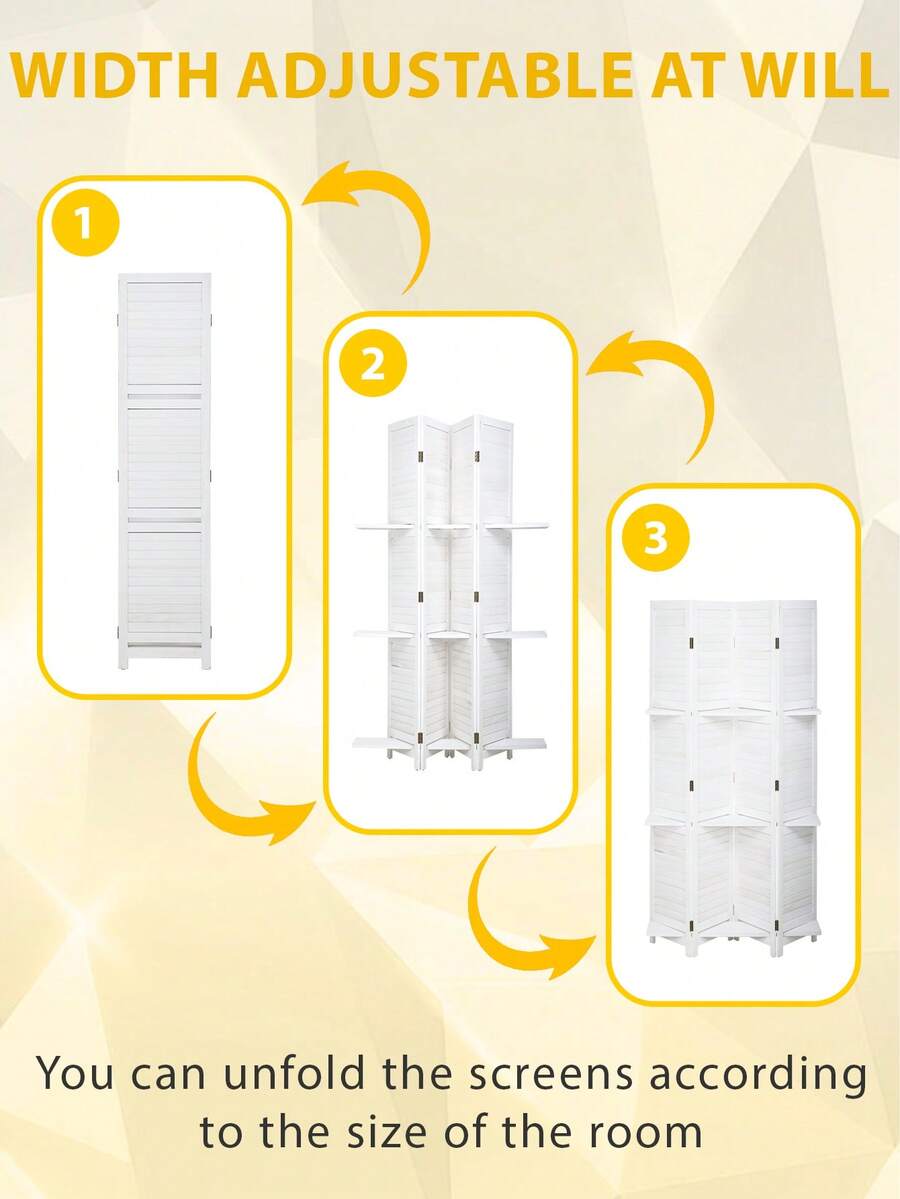 WIDTH ADJUSTABLE AT WILL

1

2

3

You can unfold the screens according to the size of the room