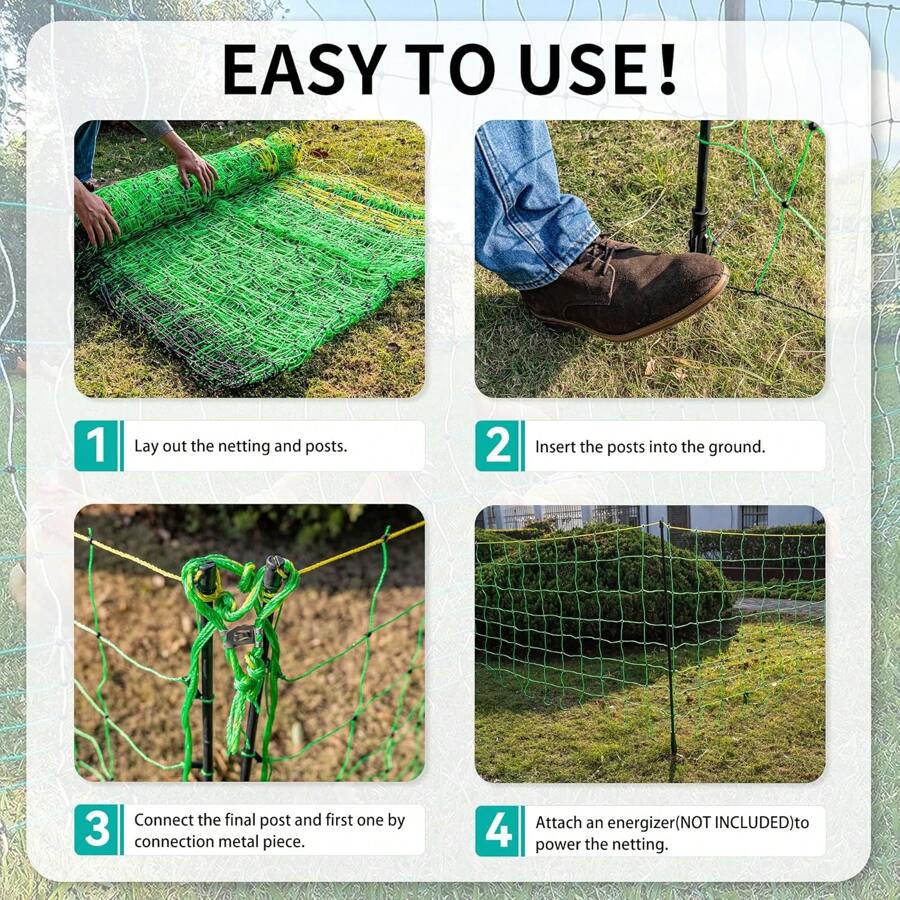 EASY TO USE!

1 Lay out the netting and posts.

2 Insert the posts into the ground.

3 Connect the final post and first one by connection metal piece.

4 Attach an energizer(NOT INCLUDED)to power the netting.