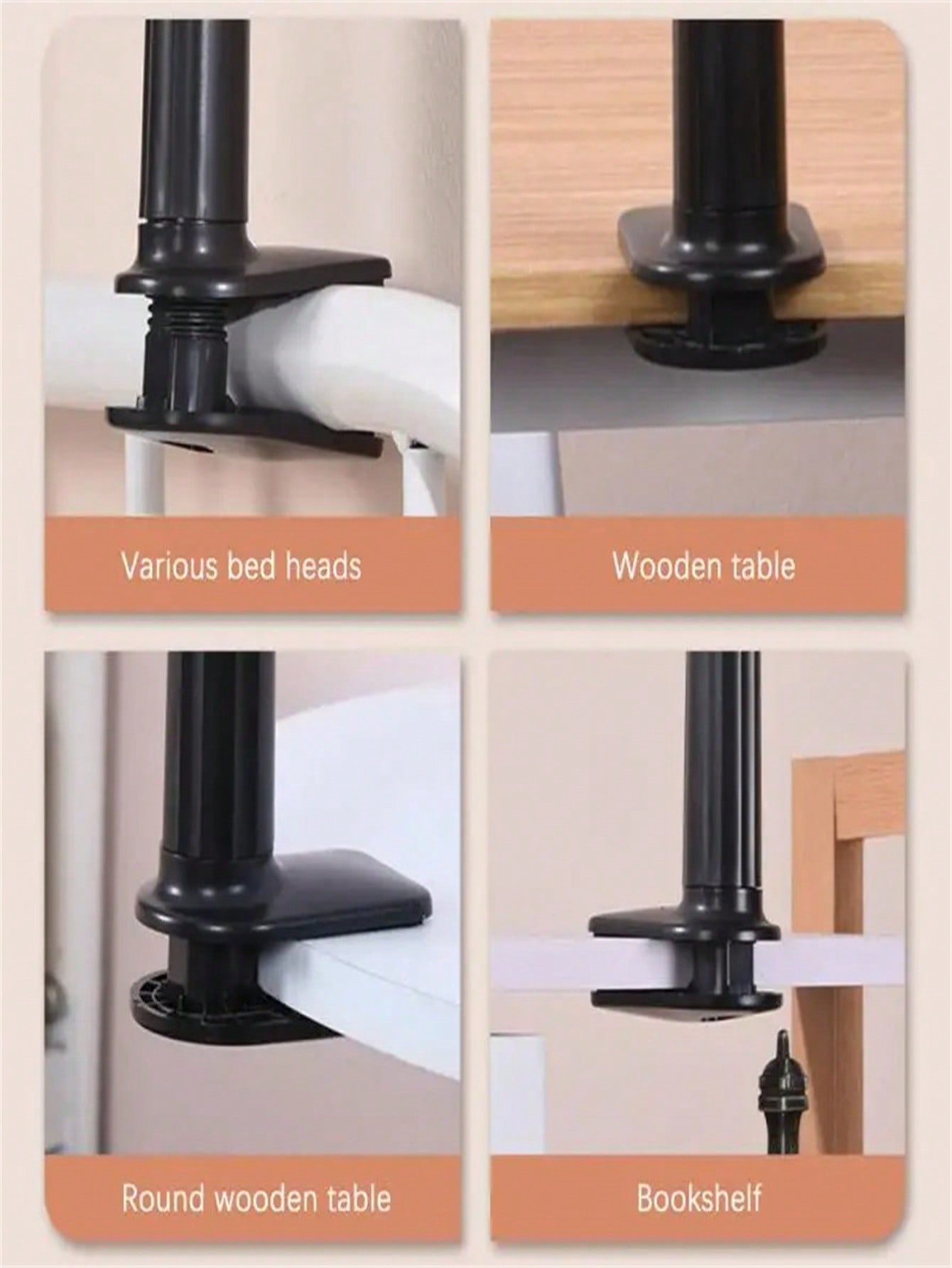 Various bed heads

Wooden table

Round wooden table

Bookshelf