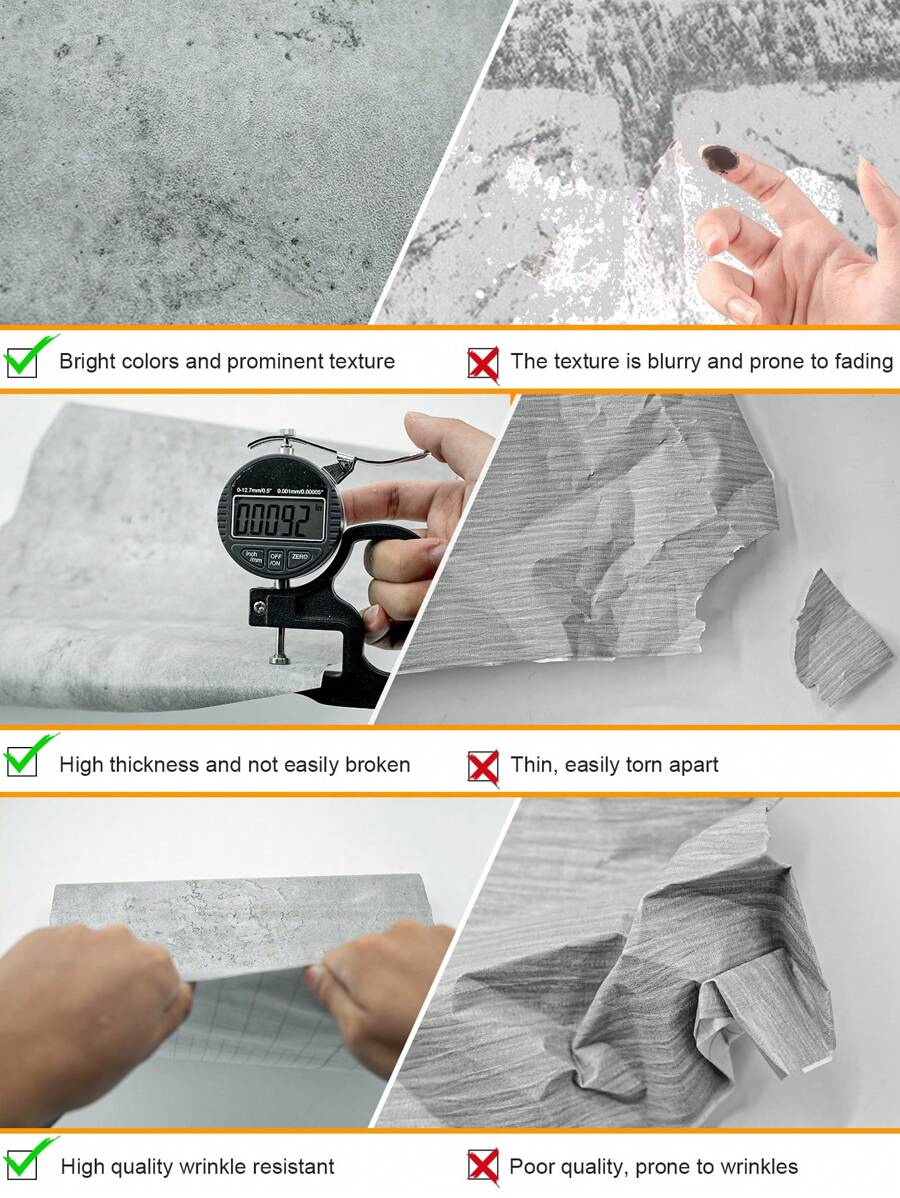 Bright colors and prominent texture

The texture is blurry and prone to fading

0-12.7mm/0.5" 0.001mm/0.00005"

00092 in

inch /mm

OFF /ON

ZERO

High thickness and not easily broken

Thin, easily torn apart

High quality wrinkle resistant

Poor quality, prone to wrinkles