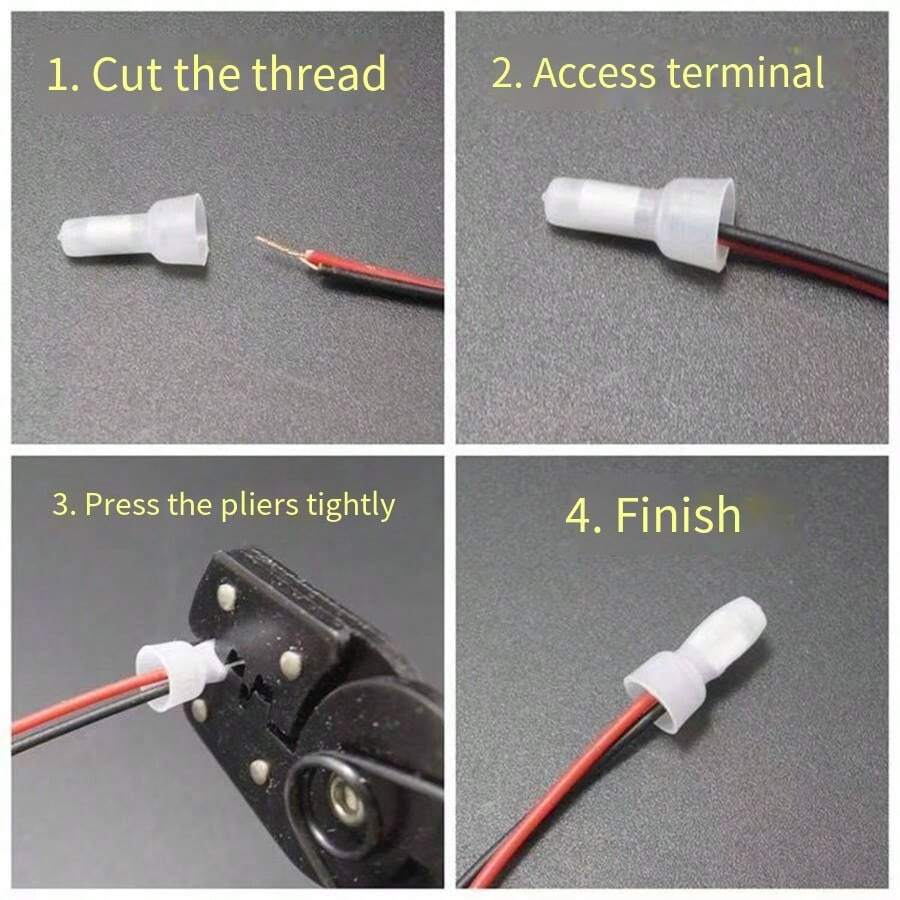 1. Cut the thread

2. Access terminal

3. Press the pliers tightly

4. Finish