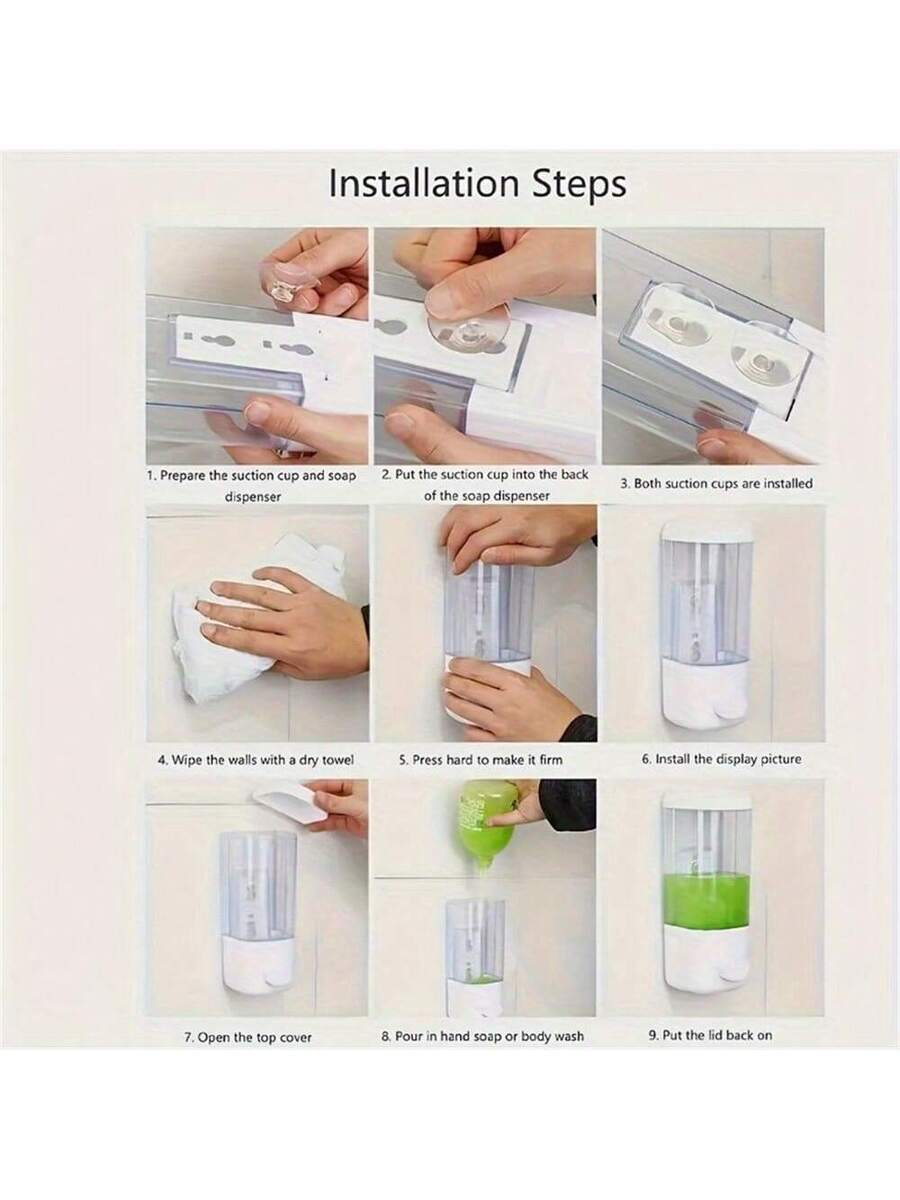 Installation Steps

1. Prepare the suction cup and soap dispenser

2. Put the suction cup into the back of the soap dispenser

3. Both suction cups are installed

4. Wipe the walls with a dry towel

5. Press hard to make it firm

6. Install the display picture

7. Open the top cover

8. Pour in hand soap or body wash

9. Put the lid back on