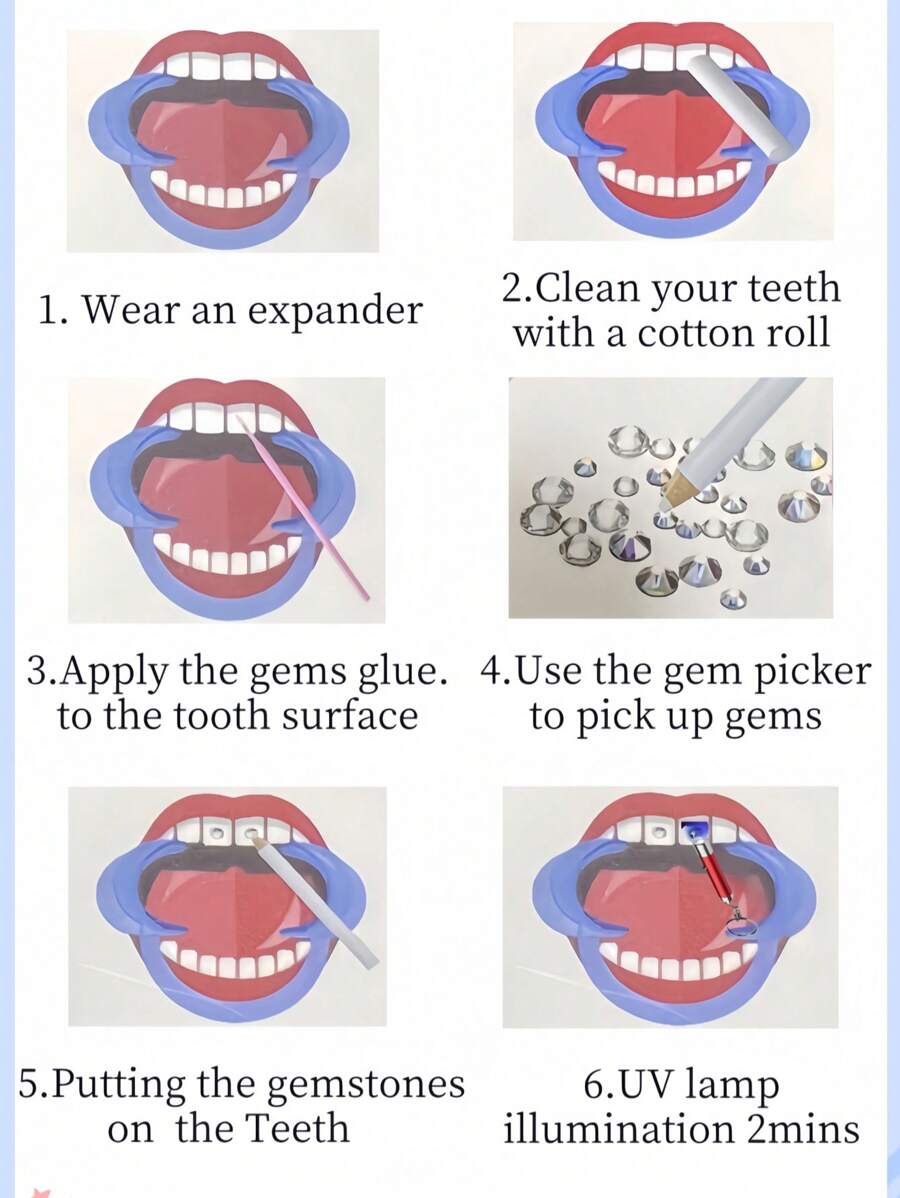 1. Wear an expander

2.Clean your teeth with a cotton roll

3.Apply the gems glue. to the tooth surface

4.Use the gem picker to pick up gems

5.Putting the gemstones on the Teeth

6.UV lamp illumination 2mins