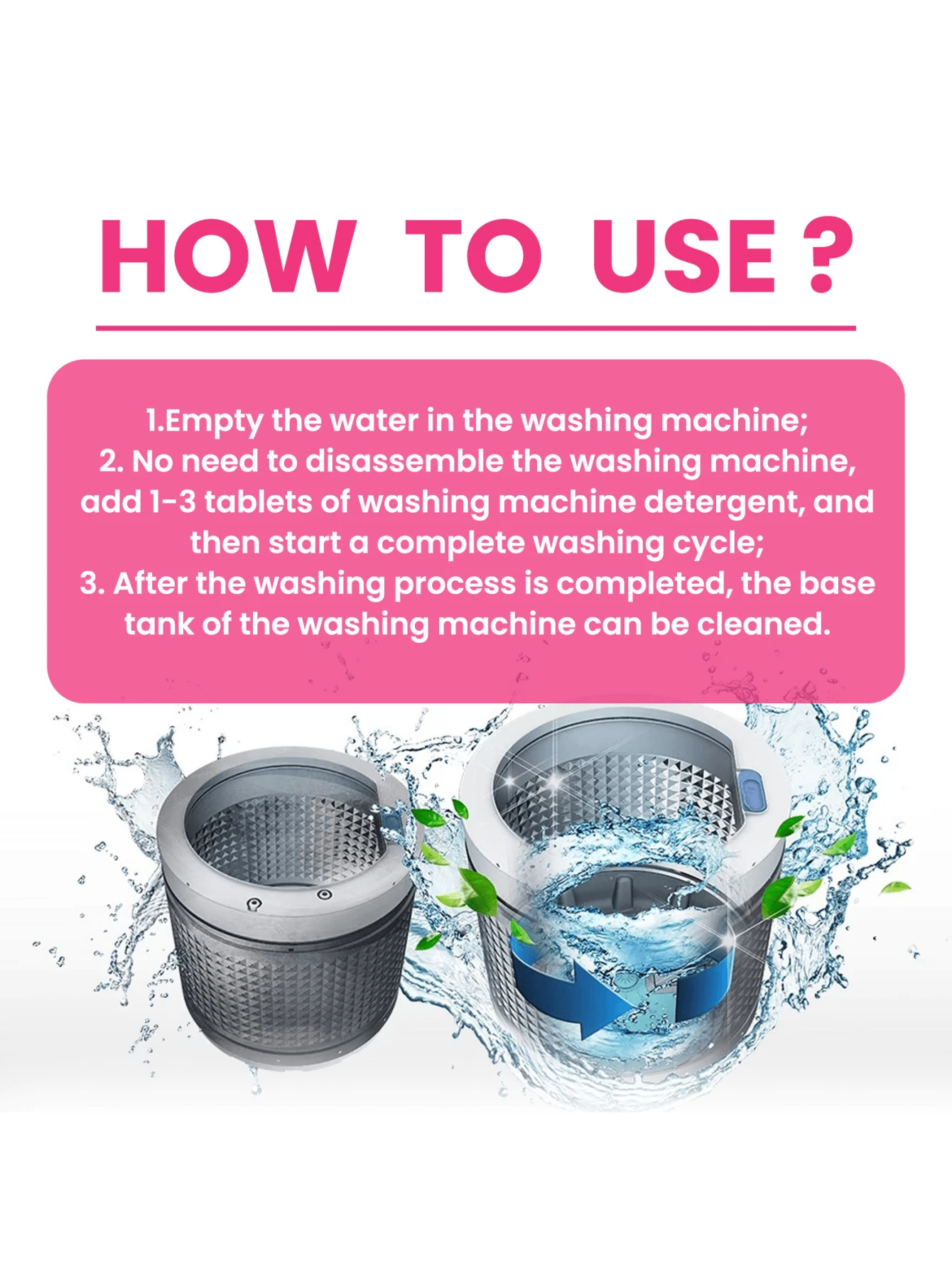 HOW TO USE ?

1.Empty the water in the washing machine;
2. No need to disassemble the washing machine, add 1-3 tablets of washing machine detergent, and then start a complete washing cycle;
3. After the washing process is completed, the base tank of the washing machine can be cleaned.