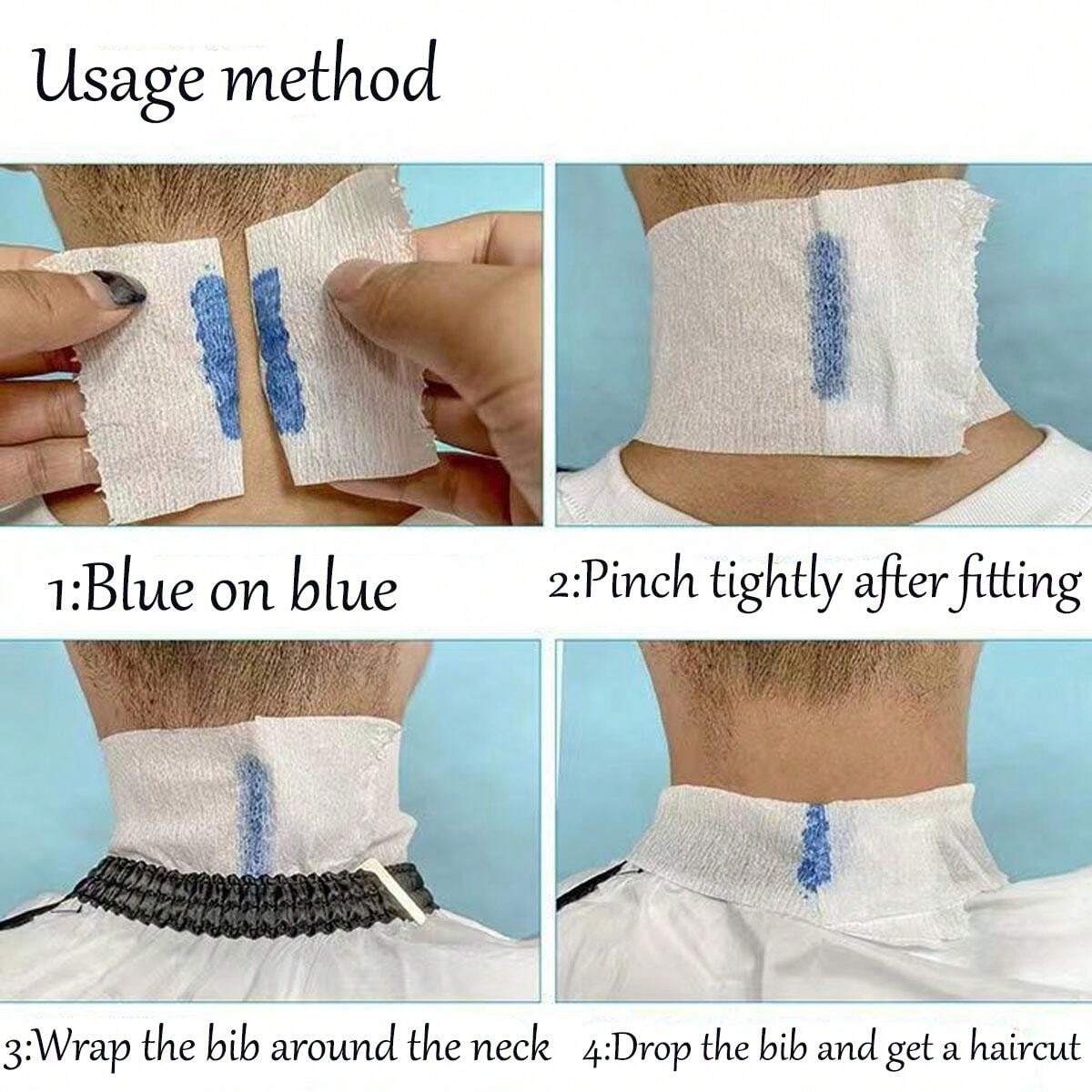 Usage method

1:Blue on blue

2:Pinch tightly after fitting

3:Wrap the bib around the neck

4:Drop the bib and get a haircut